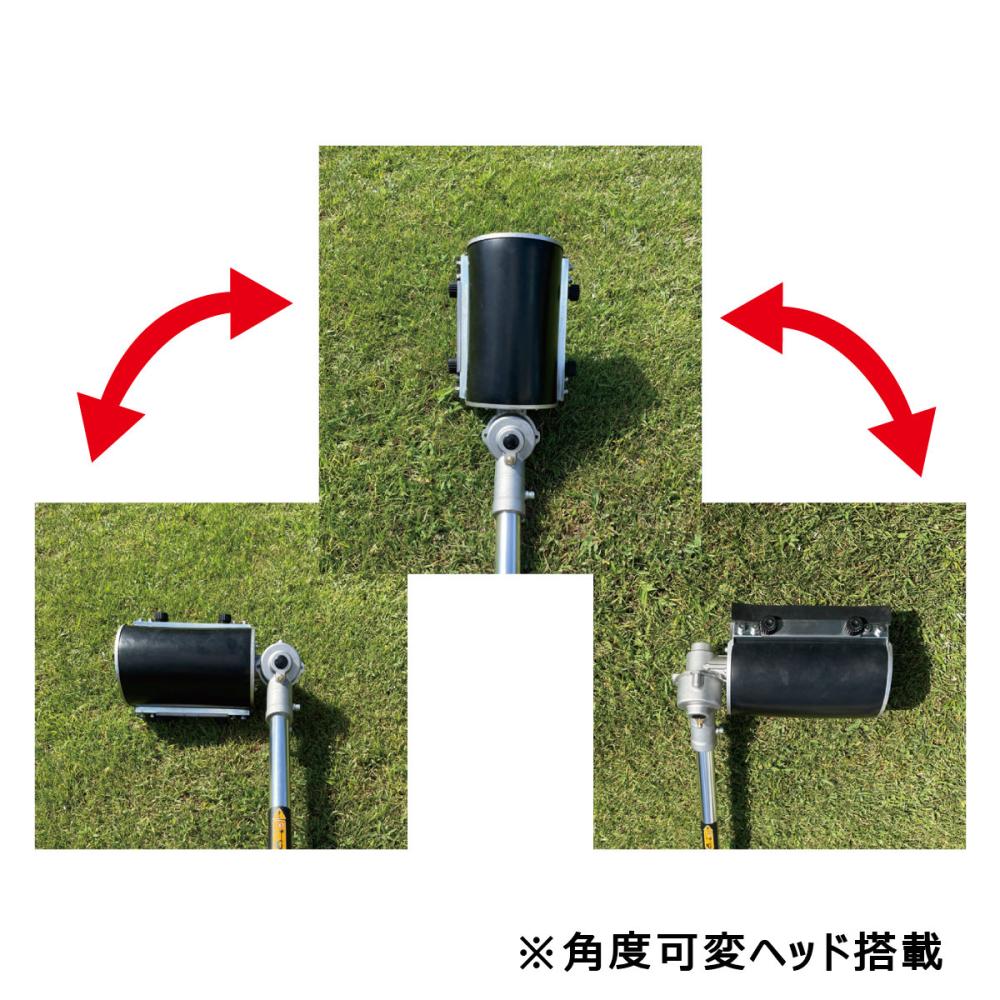 ※角度可変ヘッド搭載