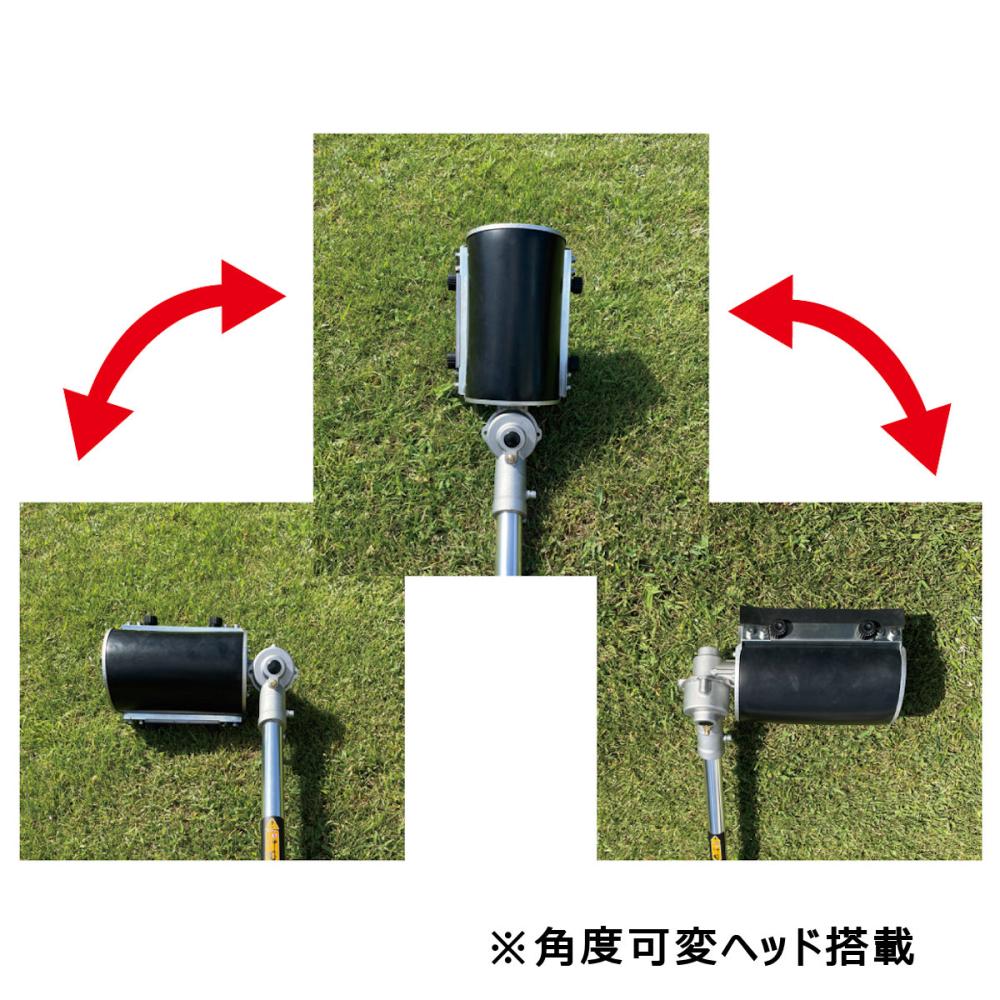 ※角度可変ヘッド搭載