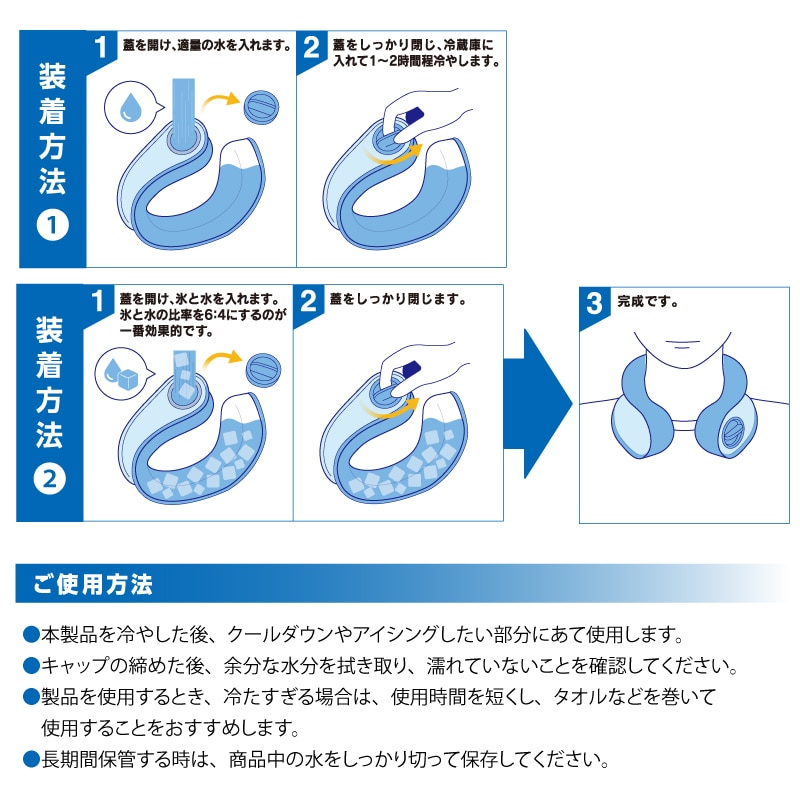 装着方法 1

1 蓋を開け、適量の水を入れます。

2 蓋をしっかり閉じ、冷蔵庫に入れて1~2時間程冷やします。

装着方法 2

1 蓋を開け、氷と水を入れます。氷と水の比率を6:4にするのが一番効果的です。

2 蓋をしっかり閉じます。

3 完成です。

ご使用方法

●本製品を冷やした後、クールダウンやアイシングしたい部分にあて使用します。

●キャップの締めた後、余分な水分を拭き取り、濡れていないことを確認してください。

●製品を使用するとき、冷たすぎる場合は、使用時間を短くし、タオルなどを巻いて使用することをおすすめします。

●長期間保管する時は、商品中の水をしっかり切って保存してください。