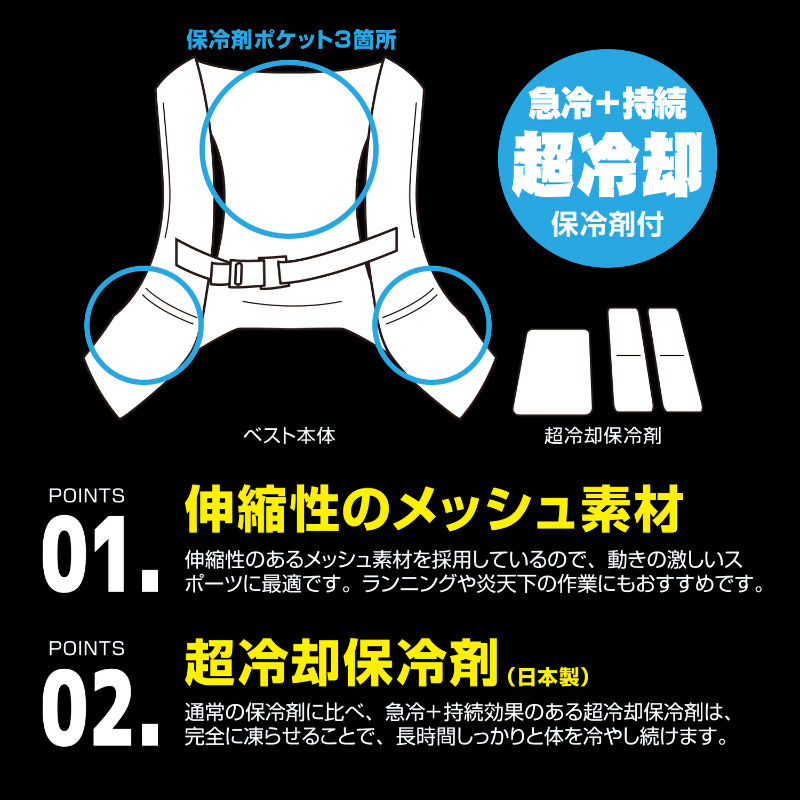 保冷剤ポケット3箇所

急冷＋持続
超冷却
保冷剤付

ベスト本体

超冷却保冷剤

POINTS
01.
伸縮性のメッシュ素材
伸縮性のあるメッシュ素材を採用しているので、動きの激しいスポーツに最適です。ランニングや炎天下の作業にもおすすめです。

POINTS
02.
超冷却保冷剤（日本製）
通常の保冷剤に比べ、急冷＋持続効果のある超冷却保冷剤は、完全に凍らせることで、長時間しっかりと体を冷やし続けます。