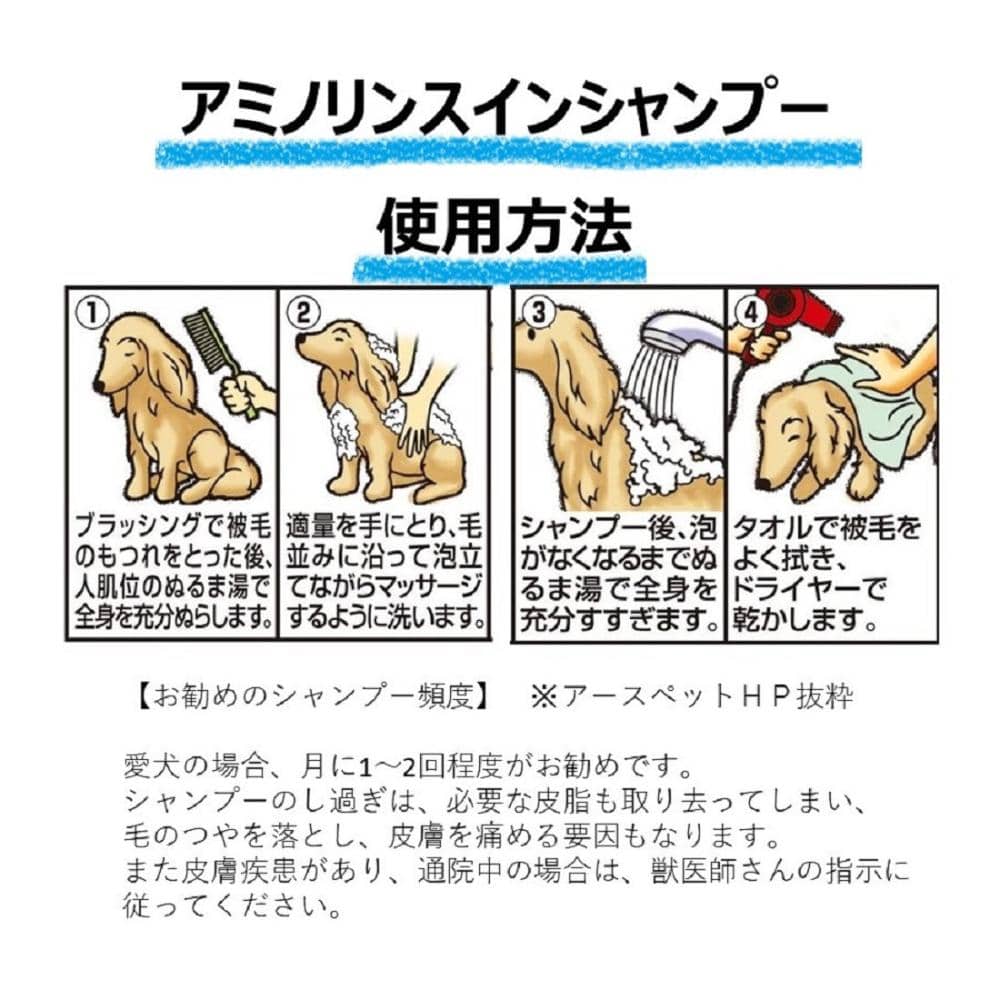 アミノリンスインシャンプー

使用方法

①
ブラッシングで被毛のもつれをとった後、人肌位のぬるま湯で全身を充分ぬらします。

②
適量を手にとり、毛並みに沿って泡立てながらマッサージするように洗います。

③
シャンプー後、泡がなくなるまでぬるま湯で全身を充分すすぎます。

④
タオルで被毛をよく拭き、ドライヤーで乾かします。

【お勧めのシャンプー頻度】　※アースペットＨＰ抜粋

愛犬の場合、月に1～2回程度がお勧めです。
シャンプーのし過ぎは、必要な皮脂も取り去ってしまい、毛のつやを落とし、皮膚を痛める要因もなります。
また皮膚疾患があり、通院中の場合は、獣医師さんの指示に従ってください。