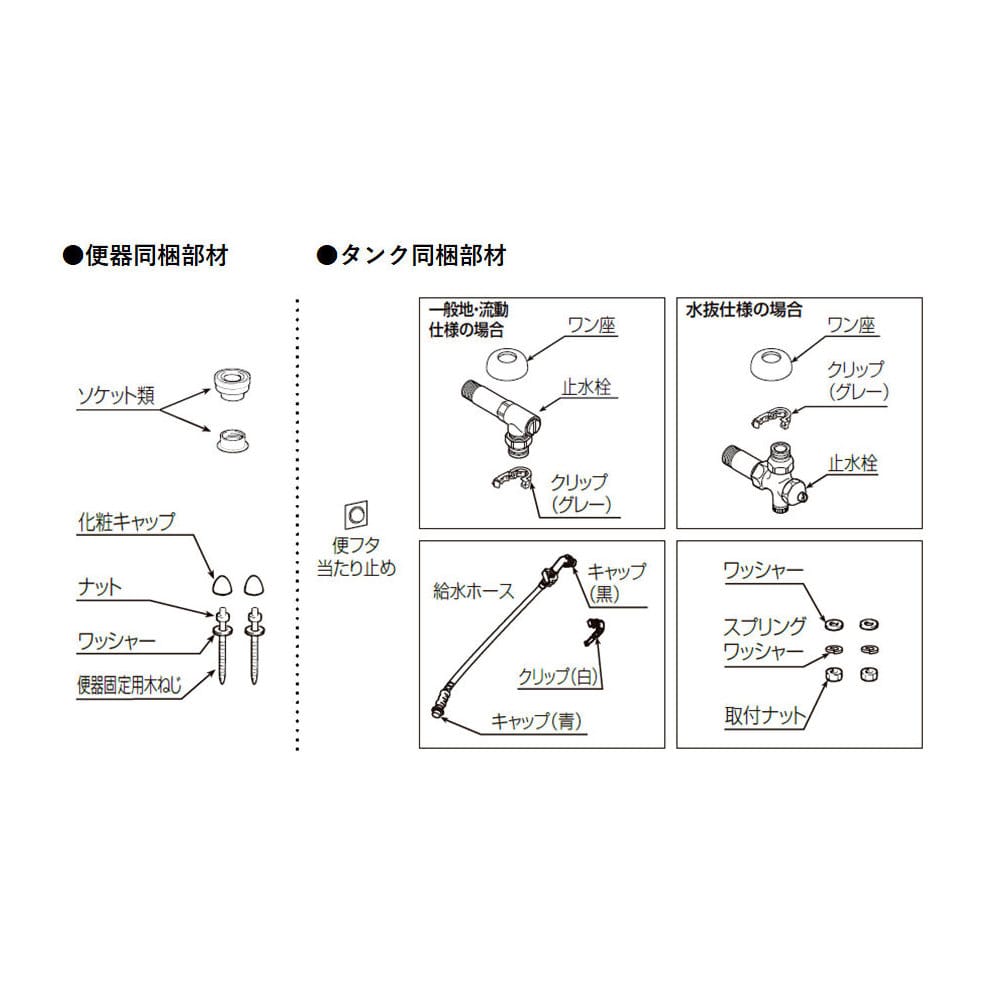 ●便器同梱部材

ソケット類

化粧キャップ

ナット

ワッシャー

便器固定用木ねじ

●タンク同梱部材

便フタ当たり止め

一般地・流動仕様の場合

ワン座

止水栓

クリップ（グレー）

水抜仕様の場合

ワン座

クリップ（グレー）

止水栓

給水ホース

キャップ（黒）

クリップ（白）

キャップ（青）

ワッシャー

スプリングワッシャー

取付ナット