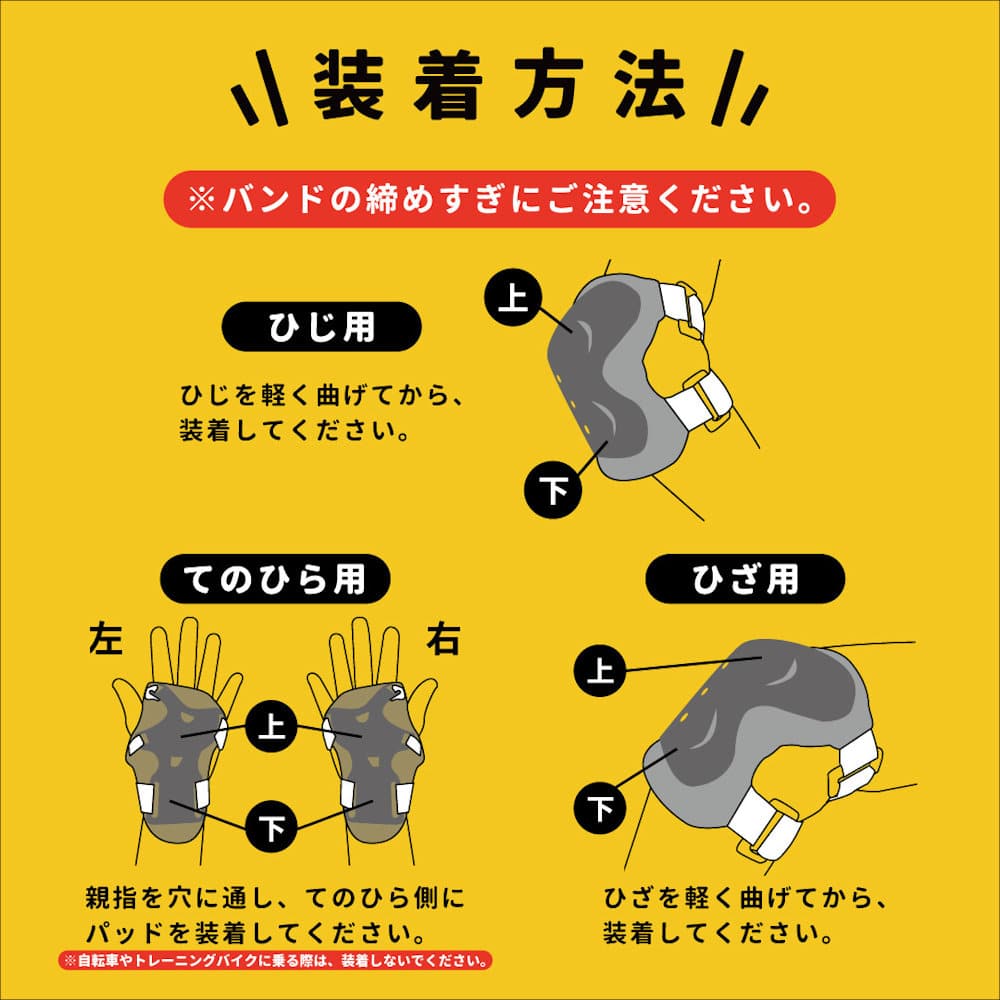 装着方法

※バンドの締めすぎにご注意ください。

ひじ用

ひじを軽く曲げてから、装着してください。

上

下

てのひら用

左

右

上

下

親指を穴に通し、てのひら側にパッドを装着してください。

※自転車やトレーニングバイクに乗る際は、装着しないでください。

ひざ用

上

下

ひざを軽く曲げてから、装着してください。