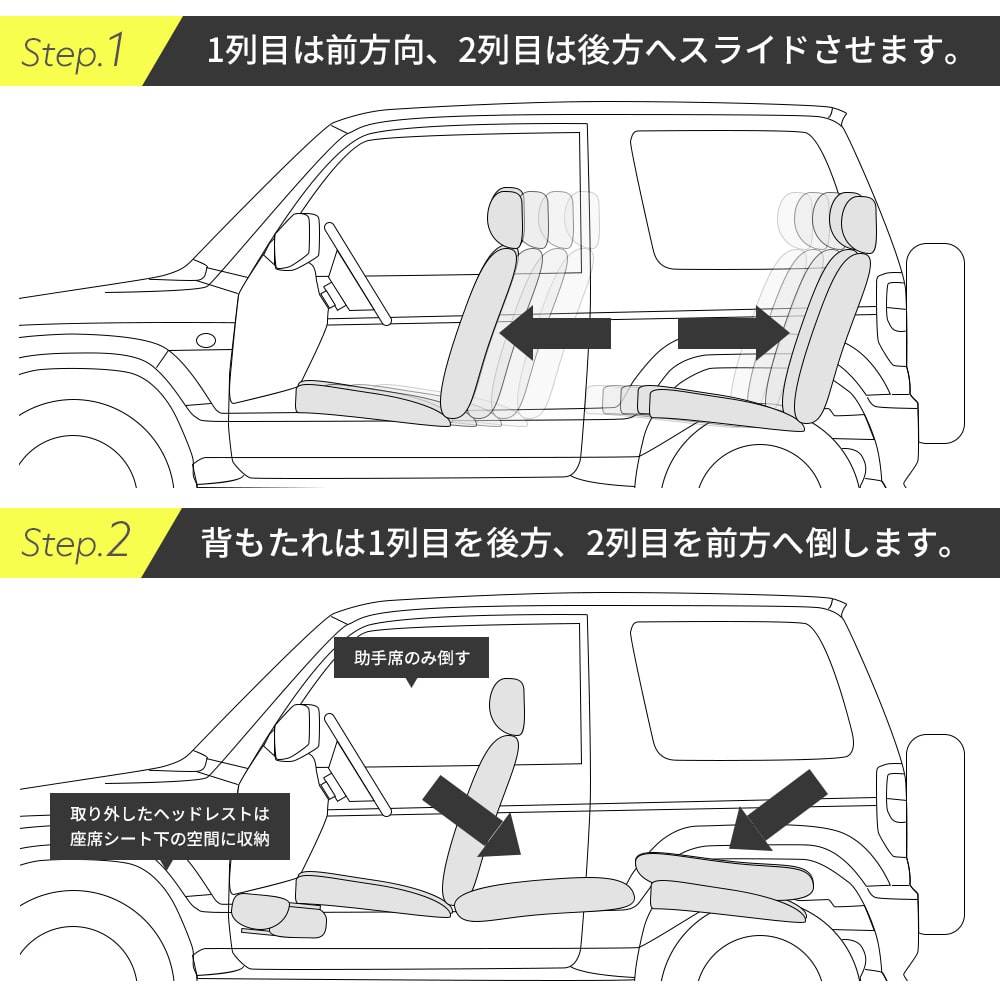 Step.1 1列目は前方向、2列目は後方へスライドさせます。

Step.2 背もたれは1列目を後方、2列目を前方へ倒します。

助手席のみ倒す

取り外したヘッドレストは座席シート下の空間に収納