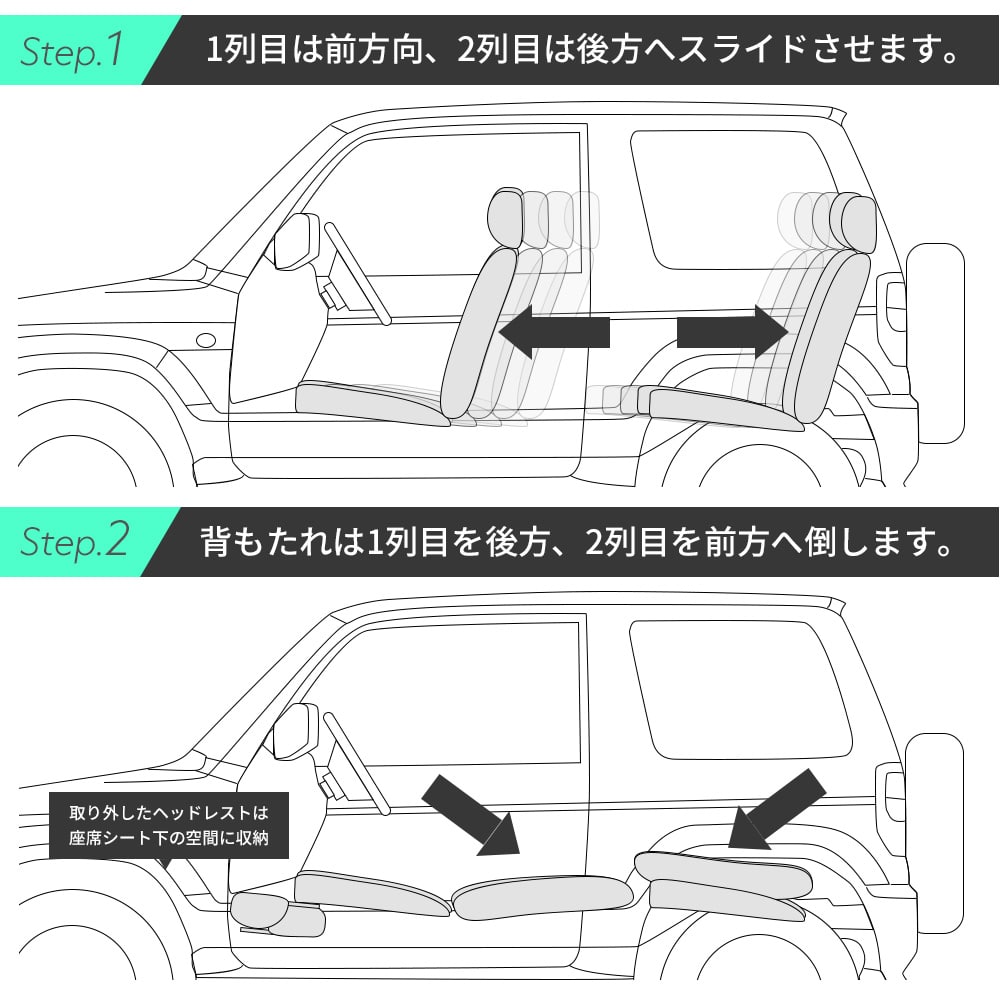 Step.1 1列目は前方向、2列目は後方へスライドさせます。

Step.2 背もたれは1列目を後方、2列目を前方へ倒します。

取り外したヘッドレストは座席シート下の空間に収納