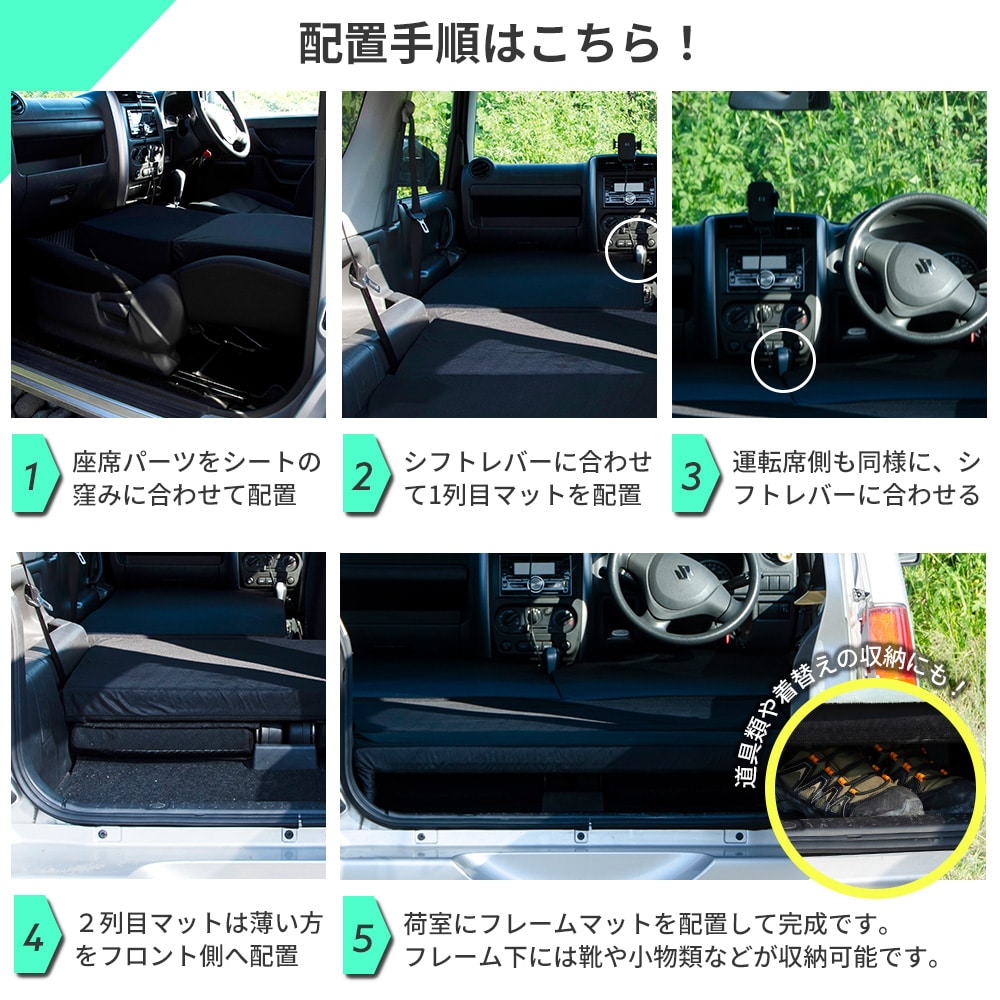 配置手順はこちら！

1 座席パーツをシートの窪みに合わせて配置

2 シフトレバーに合わせて1列目マットを配置

3 運転席側も同様に、シフトレバーに合わせる

道具類や着替えの収納にも！

4 ２列目マットは薄い方をフロント側へ配置

5 荷室にフレームマットを配置して完成です。フレーム下には靴や小物類などが収納可能です。