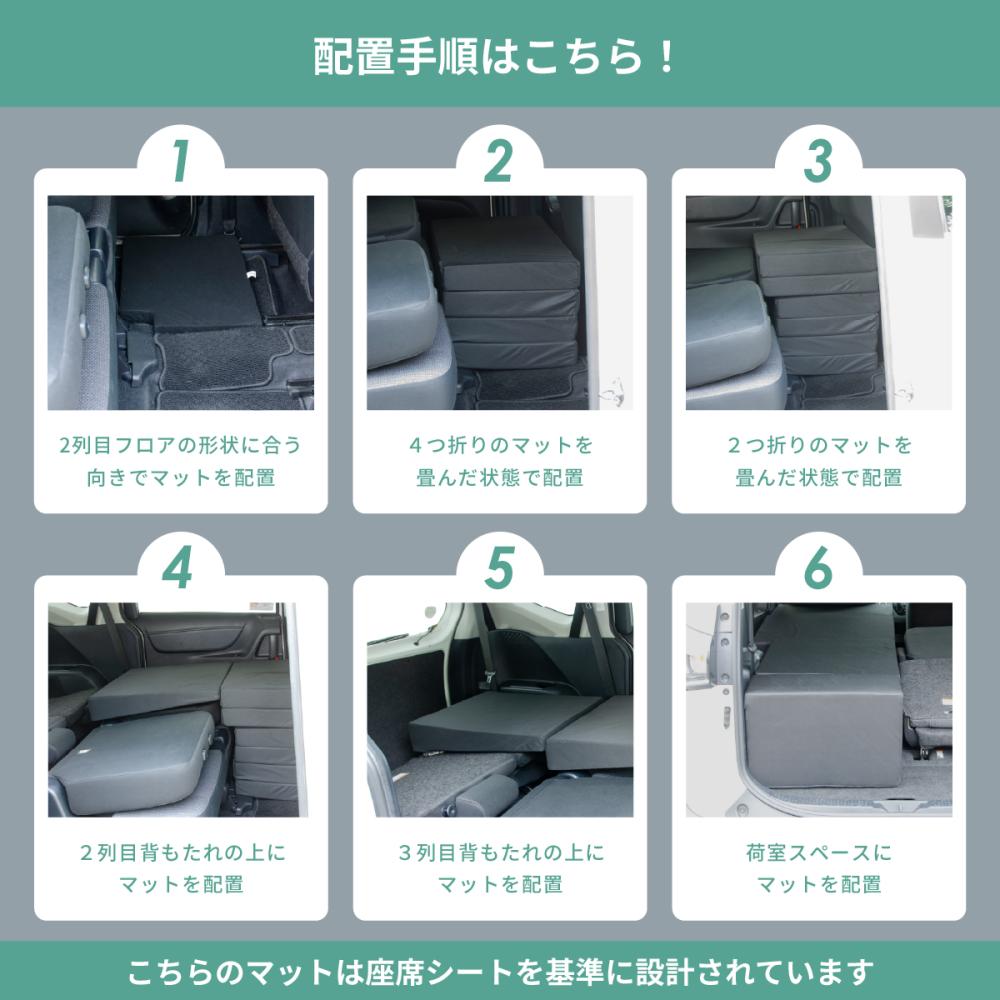 配置手順はこちら！

1

2列目フロアの形状に合う向きでマットを配置

2

4つ折りのマットを畳んだ状態で配置

3

2つ折りのマットを畳んだ状態で配置

4

2列目背もたれの上にマットを配置

5

3列目背もたれの上にマットを配置

6

荷室スペースにマットを配置

こちらのマットは座席シートを基準に設計されています