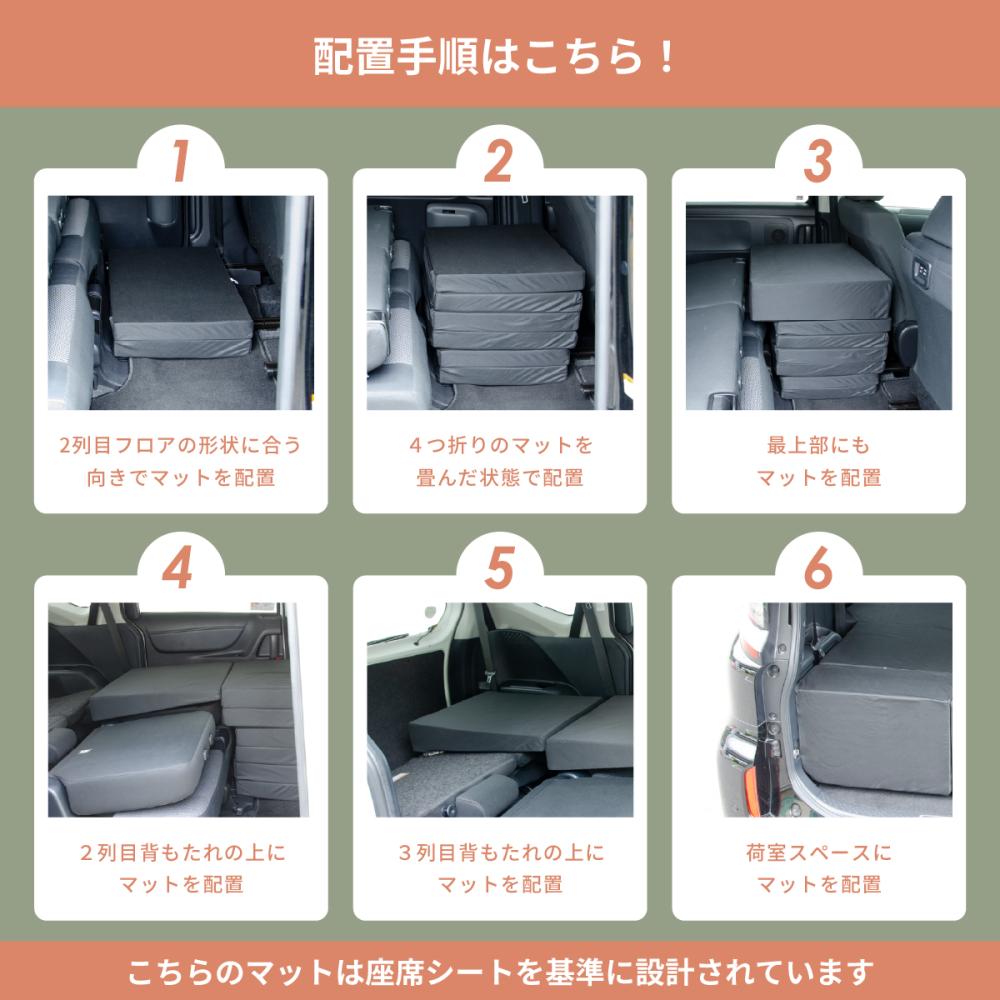 配置手順はこちら！

1

2列目フロアの形状に合う向きでマットを配置

2

4つ折りのマットを畳んだ状態で配置

3

最上部にもマットを配置

4

2列目背もたれの上にマットを配置

5

3列目背もたれの上にマットを配置

6

荷室スペースにマットを配置

こちらのマットは座席シートを基準に設計されています