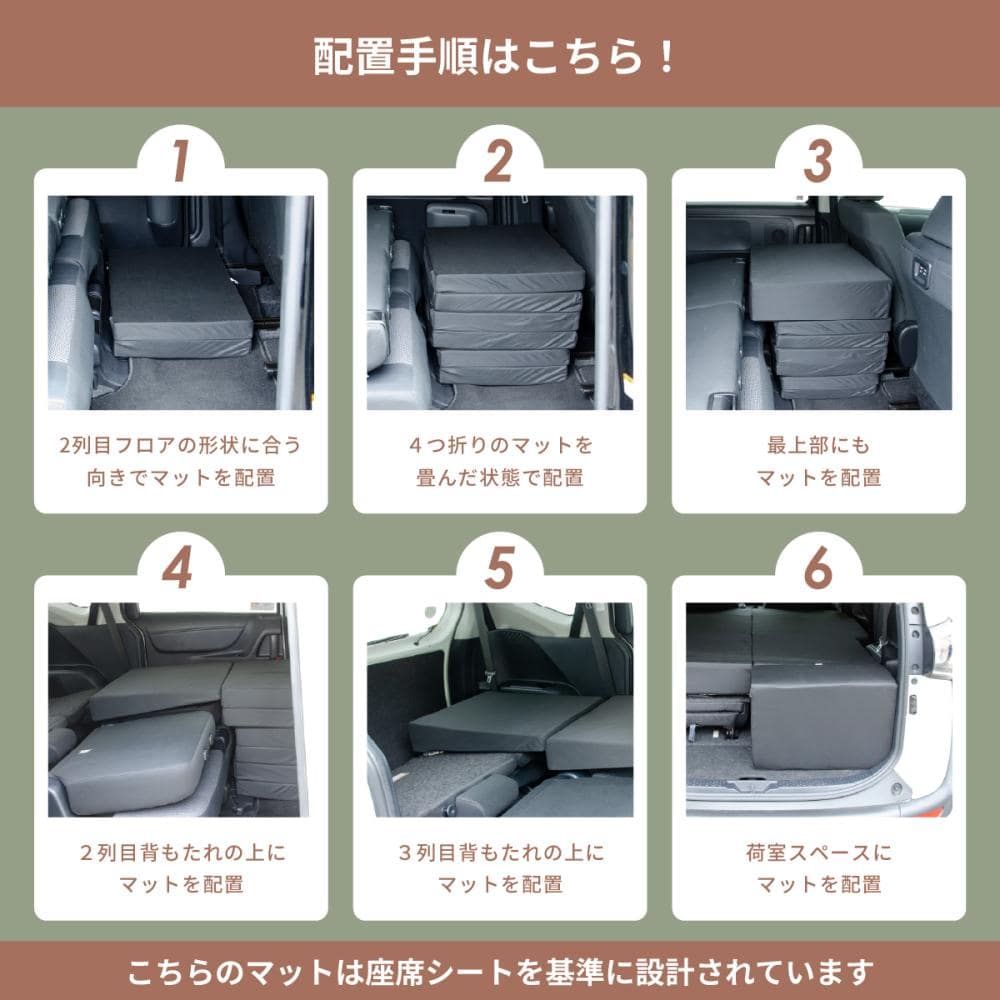 配置手順はこちら！

1

2列目フロアの形状に合う向きでマットを配置

2

4つ折りのマットを畳んだ状態で配置

3

最上部にもマットを配置

4

2列目背もたれの上にマットを配置

5

3列目背もたれの上にマットを配置

6

荷室スペースにマットを配置

こちらのマットは座席シートを基準に設計されています