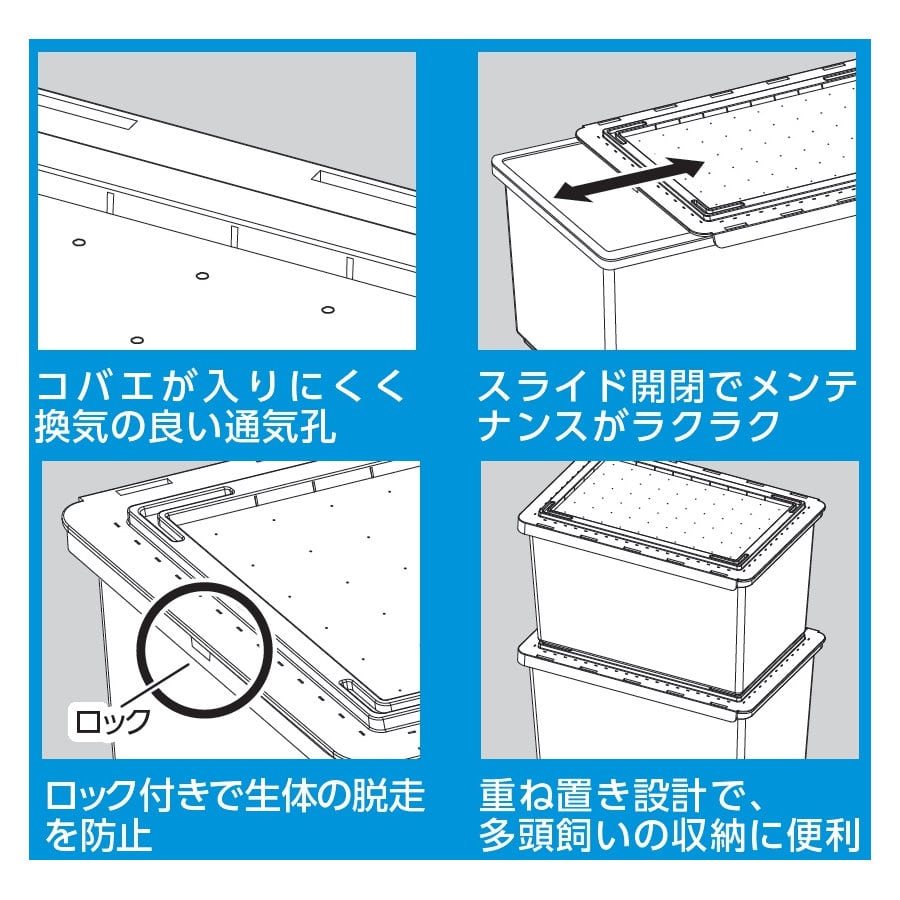 コバエが入りにくく換気の良い通気孔

スライド開閉でメンテナンスがラクラク

ロック

ロック付きで生体の脱走を防止

重ね置き設計で、多頭飼いの収納に便利