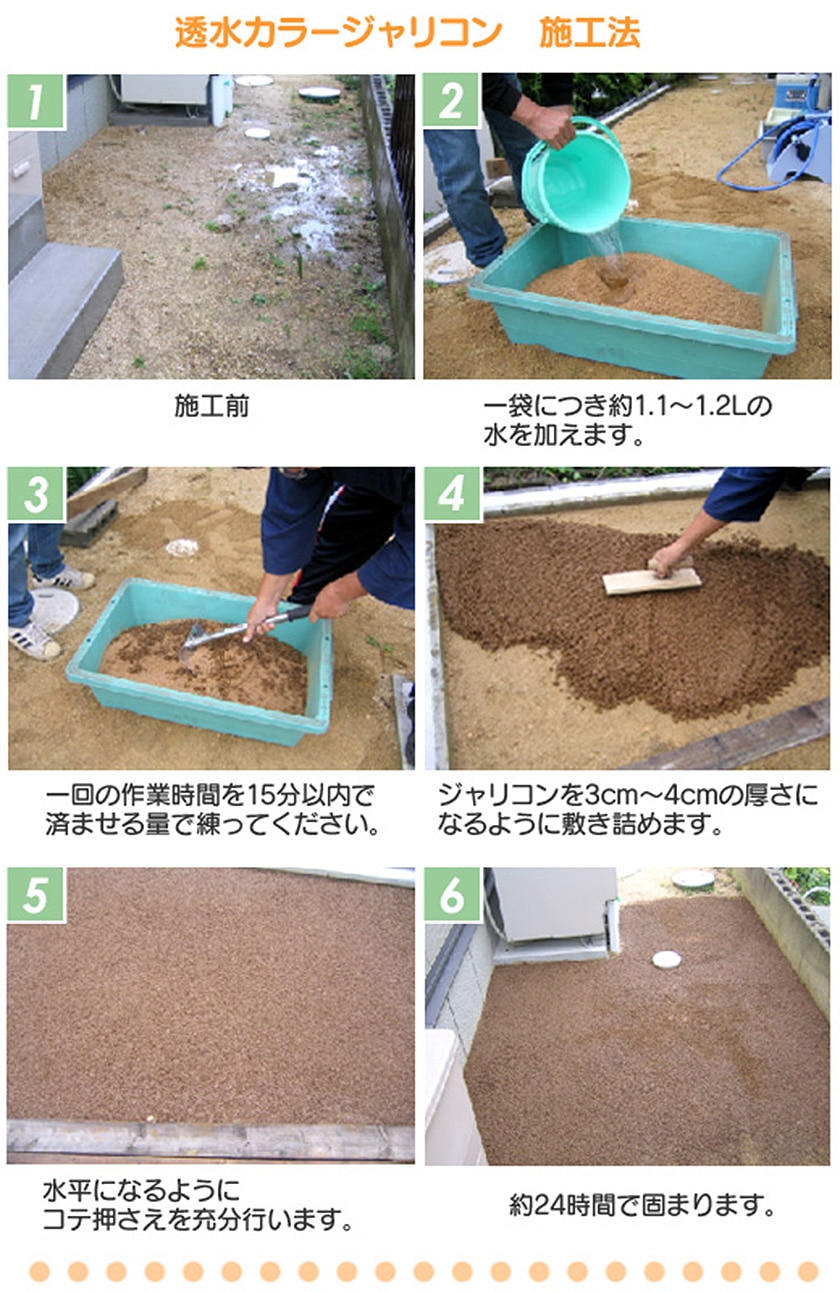 透水カラージャリコン　施工法

1

施工前

2

一袋につき約1.1～1.2Lの水を加えます。

3

一回の作業時間を15分以内で済ませる量で練ってください。

4

ジャリコンを3cm～4cmの厚さになるように敷き詰めます。

5

水平になるようにコテ押さえを充分行います。

6

約24時間で固まります。