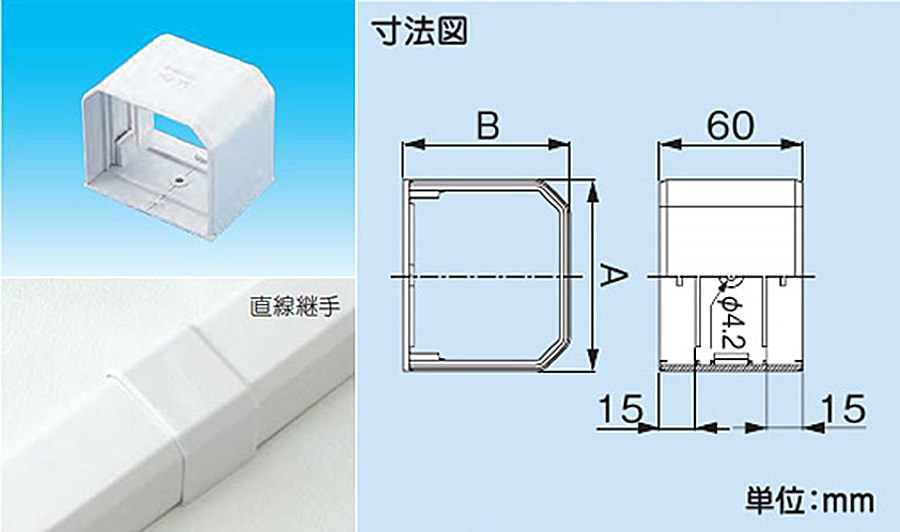 直線継手

寸法図

B

60

A

φ4.2

15

15

単位:mm