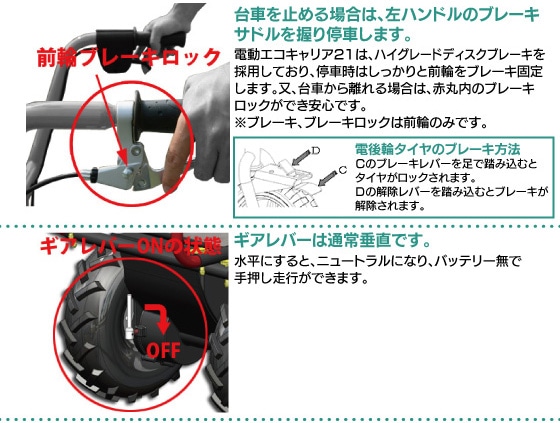 前輪ブレーキロック

台車を止める場合は、左ハンドルのブレーキサドルを握り停車します。

電動エコキャリア21は、ハイグレードディスクブレーキを採用しており、停車時はしっかりと前輪をブレーキ固定します。又、台車から離れる場合は、赤丸内のブレーキロックができ安心です。
※ブレーキ、ブレーキロックは前輪のみです。

D
C

電後輪タイヤのブレーキ方法
Cのブレーキレバーを足で踏み込むとタイヤがロックされます。
Dの解除レバーを踏み込むとブレーキが解除されます。

ギアレバーONの状態

OFF

ギアレバーは通常垂直です。

水平にすると、ニュートラルになり、バッテリー無で手押し走行ができます。