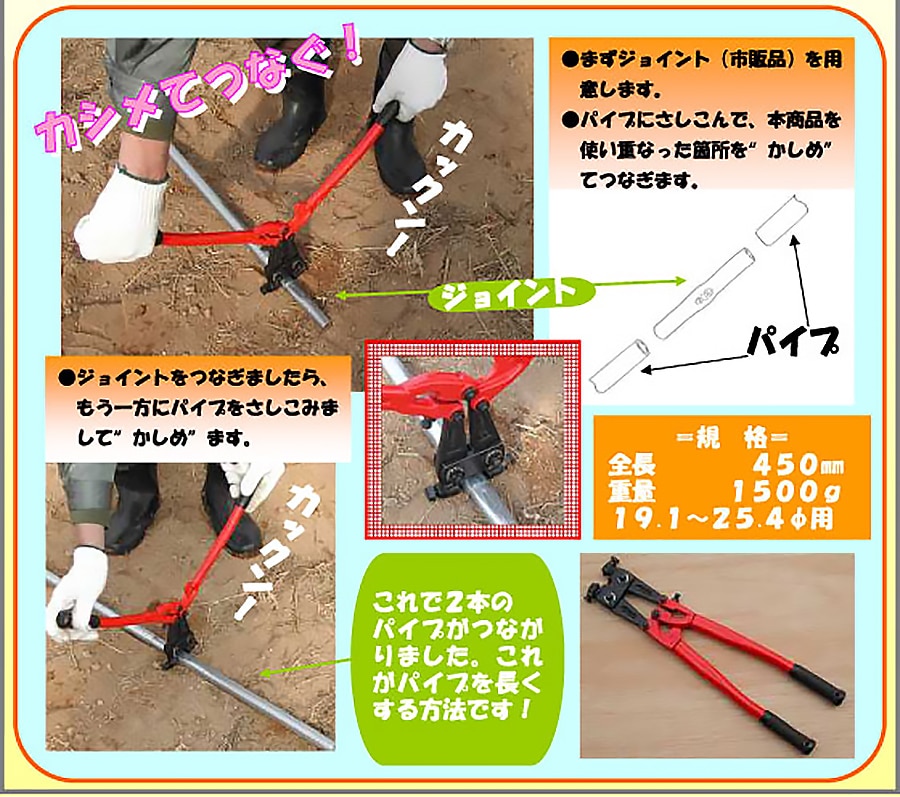 カシメてつなぐ!

カックン

●まずジョイント（市販品）を用意します。
●パイプにさしこんで、本商品を使い重なった箇所を”かしめ”てつなぎます。

ジョイント

パイプ

●ジョイントをつなぎましたら、もう一方にパイプをさしこみまして”かしめ”ます。

カックン

＝規　格＝
全長　450mm
重量　1500g
19.1～25.4φ用

これで2本のパイプがつながりました。これがパイプを長くする方法です！