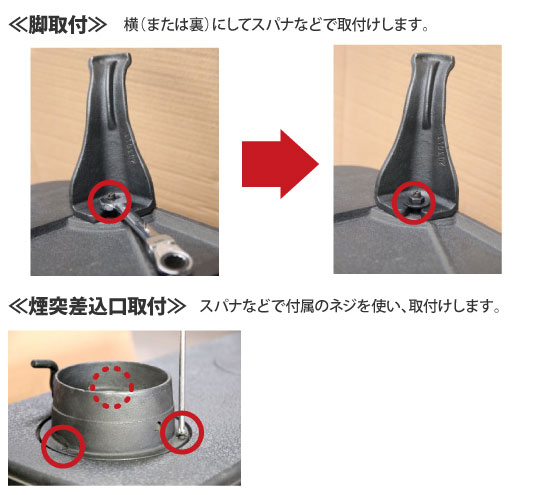 ≪脚取付≫ 横(または裏)にしてスパナなどで取付けします。

≪煙突差込口取付≫ スパナなどで付属のネジを使い、取付けします。