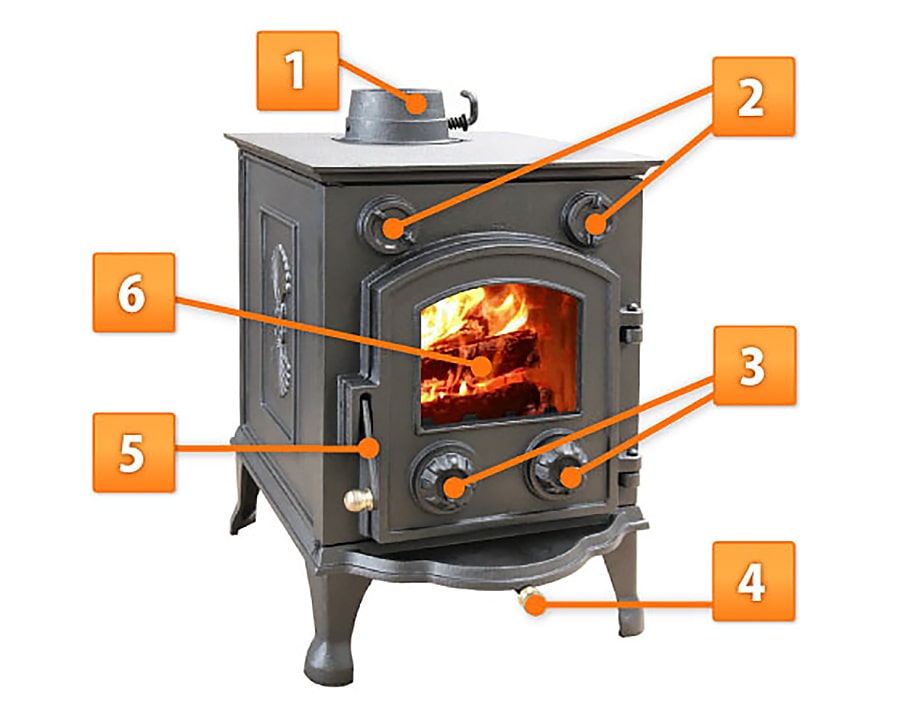 1
2
6
3
5
4