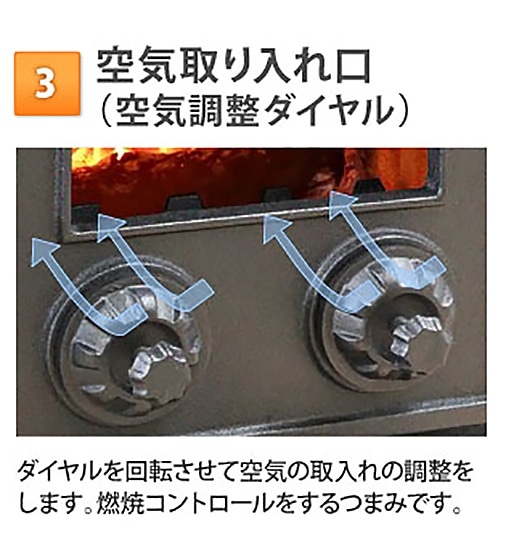 3 空気取り入れ口
（空気調整ダイヤル）

ダイヤルを回転させて空気の取入れの調整をします。燃焼コントロールをするつまみです。