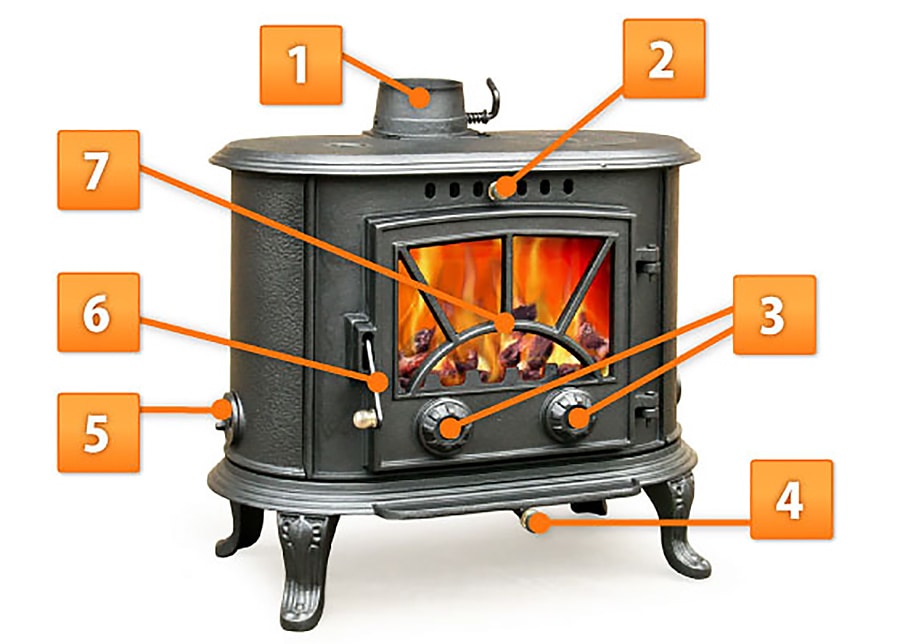 1
2
7
6
3
5
4