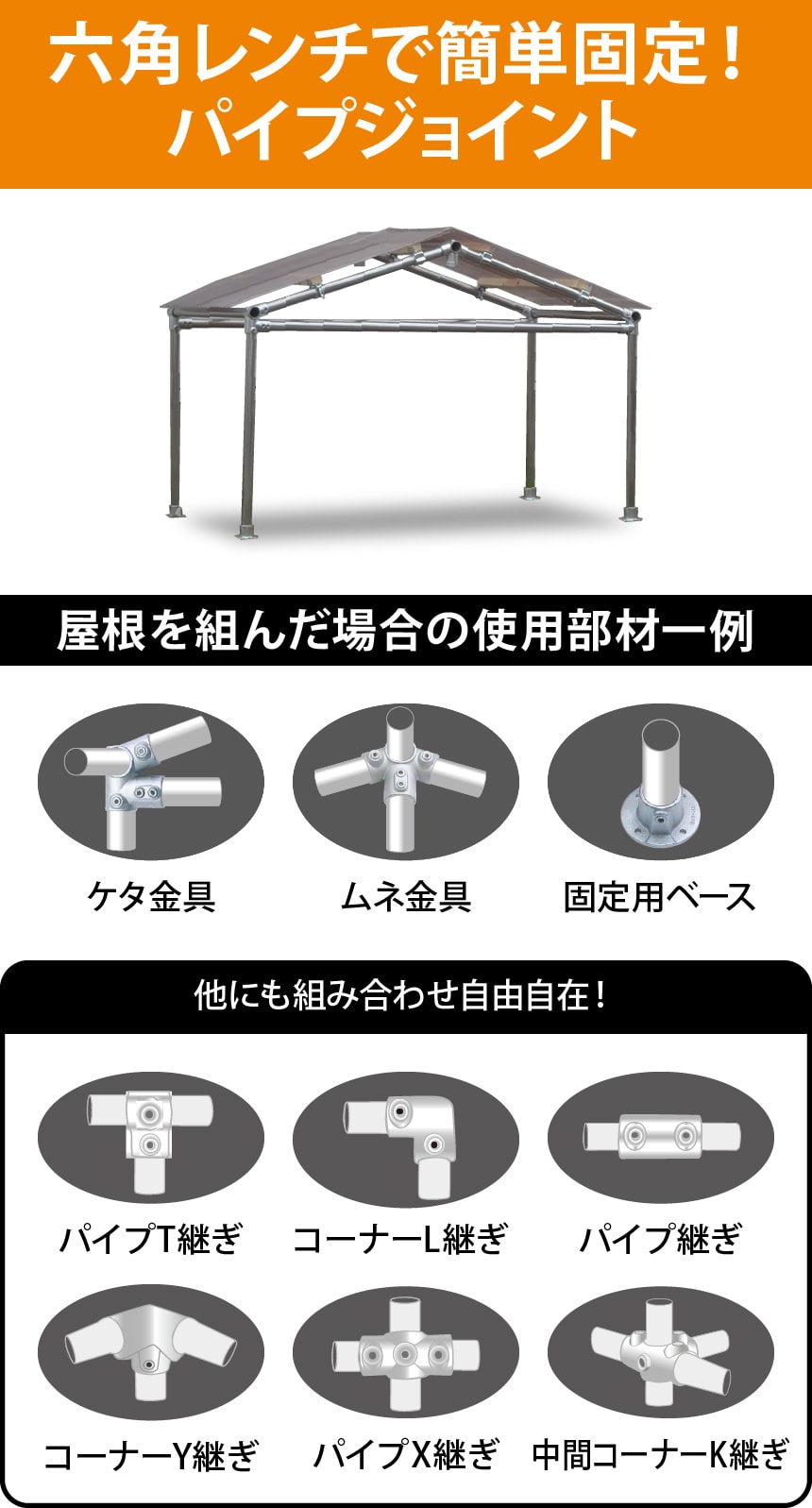 六角レンチで簡単固定！
パイプジョイント

屋根を組んだ場合の使用部材一例

ケタ金具
ムネ金具
固定用ベース

他にも組み合わせ自由自在！

パイプT継ぎ
コーナーL継ぎ
パイプ継ぎ
コーナーY継ぎ
パイプX継ぎ
中間コーナーK継ぎ