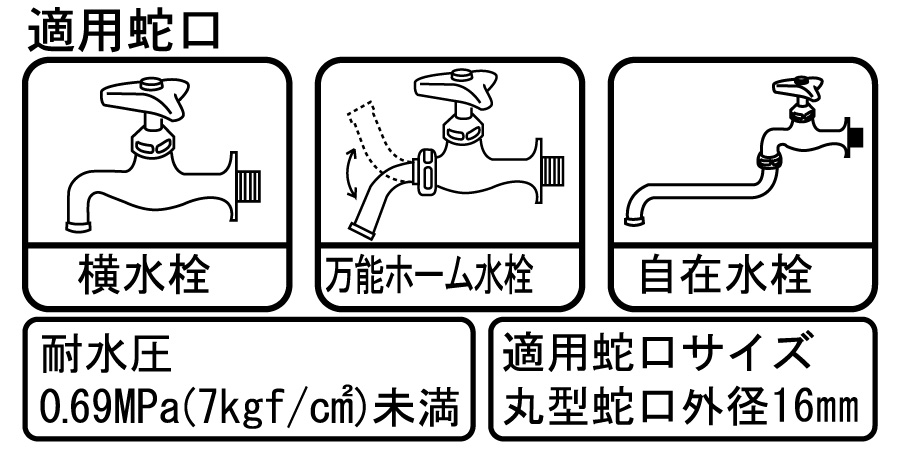 適用蛇口

横水栓

万能ホーム水栓

自在水栓

耐水圧
0.69MPa(7kgf/㎠)未満

適用蛇口サイズ
丸型蛇口外径16㎜