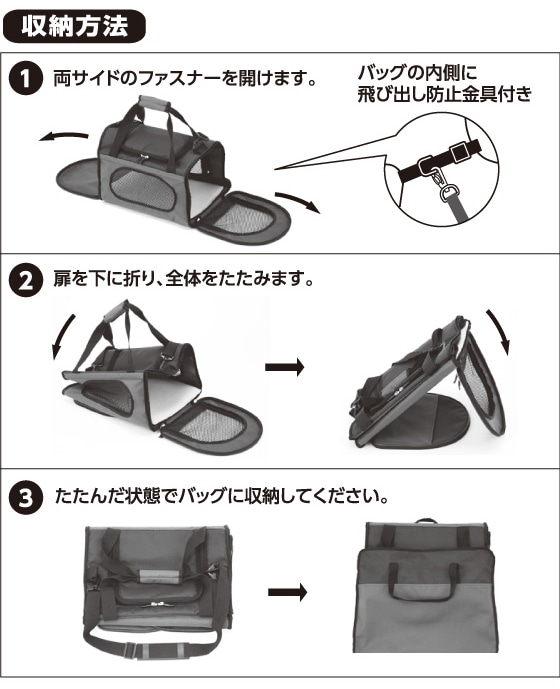 収納方法

1 両サイドのファスナーを開けます。

バッグの内側に
飛び出し防止金具付き

2 扉を下に折り、全体をたたみます。

3 たたんだ状態でバッグに収納してください。