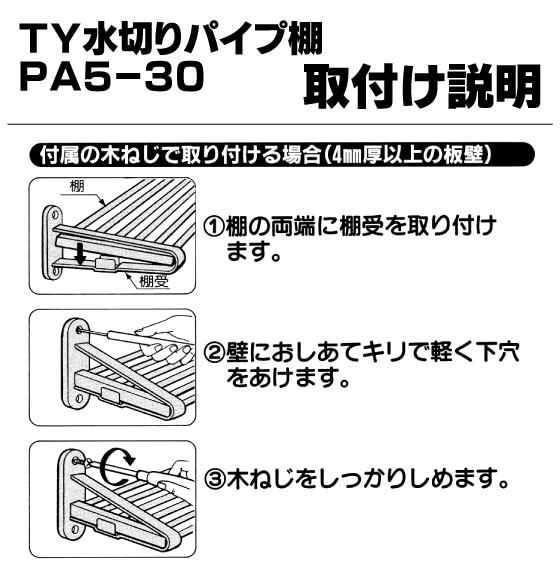 TY水切りパイプ棚
PA5-30

取付け説明

付属の木ねじで取り付ける場合(4㎜厚以上の板壁)

棚

棚受

①棚の両端に棚受を取り付けます。

②壁におしあてキリで軽く下穴をあけます。

③木ねじをしっかりしめます。