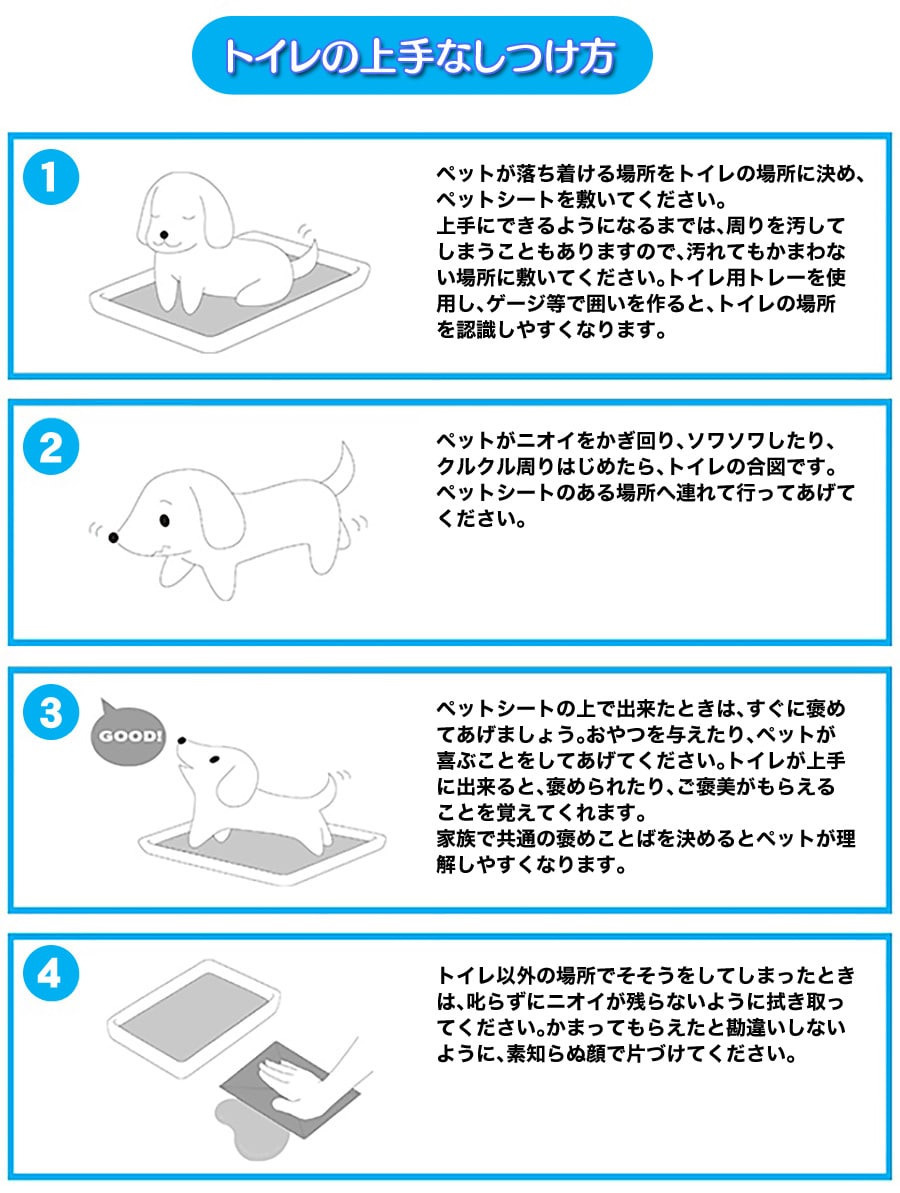 トイレの上手なしつけ方

1

ペットが落ち着ける場所をトイレの場所に決め、ペットシートを敷いてください。
上手にできるようになるまでは、周りを汚してしまうこともありますので、汚れてもかまわない場所に敷いてください。トイレ用トレーを使用し、ゲージ等で囲いを作ると、トイレの場所を認識しやすくなります。

2

ペットがニオイをかぎ回り、ソワソワしたり、クルクル周りはじめたら、トイレの合図です。ペットシートのある場所へ連れて行ってあげてください。

3

GOOD!

ペットシートの上で出来たときは、すぐに褒めてあげましょう。おやつを与えたり、ペットが喜ぶことをしてあげてください。トイレが上手に出来ると、褒められたり、ご褒美がもらえることを覚えてくれます。
家族で共通の褒めことばを決めるとペットが理解しやすくなります。

4

トイレ以外の場所でそそうをしてしまったときは、叱らずにニオイが残らないように拭き取ってください。かまってもらえたと勘違いしないように、素知らぬ顔で片づけてください。