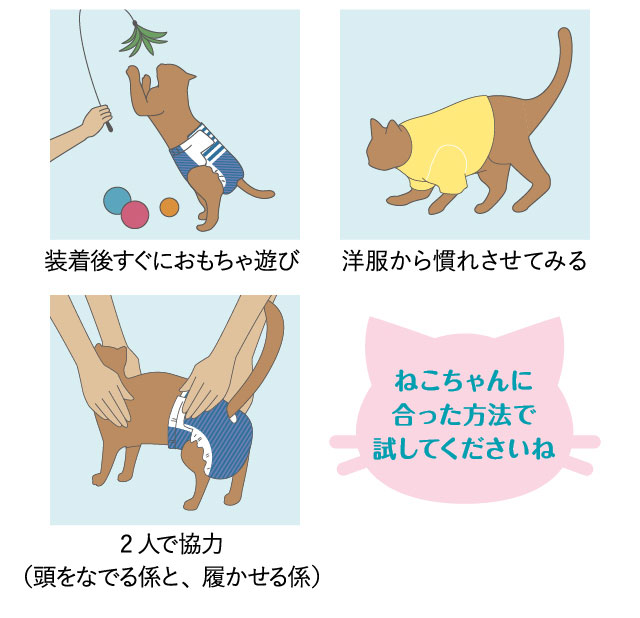 装着後すぐにおもちゃ遊び

洋服から慣れさせてみる

２人で協力
（頭をなでる係と、履かせる係）

ねこちゃんに
合った方法で
試してくださいね