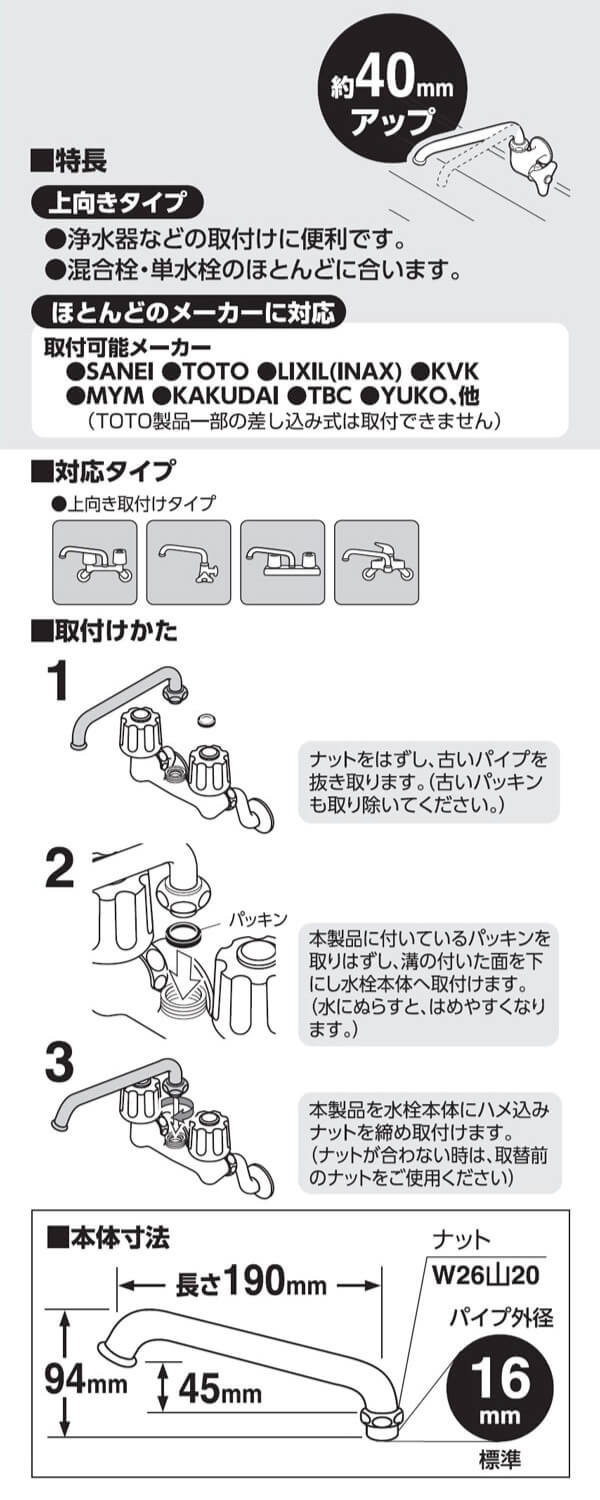 約40mm
アップ

■特長

上向きタイプ

●浄水器などの取付けに便利です。
●混合栓・単水栓のほとんどに合います。

ほとんどのメーカーに対応

取付可能メーカー
●SANEI ●TOTO ●LIXIL(INAX) ●KVK ●MYM ●KAKUDAI ●TBC ●YUKO、他
（TOTO製品一部の差し込み式は取付できません）

■対応タイプ

●上向き取付けタイプ

■取付けかた

1
ナットをはずし、古いパイプを抜き取ります。（古いパッキンも取り除いてください。）

2
パッキン
本製品に付いているパッキンを取りはずし、溝の付いた面を下にし水栓本体へ取付けます。（水にぬらすと、はめやすくなります。）

3
本製品を水栓本体にハメ込みナットを締め取付けます。（ナットが合わない時は、取替前のナットをご使用ください）

■本体寸法

長さ190mm
94mm
45mm
ナット
W26山20
パイプ外径
16
mm
標準