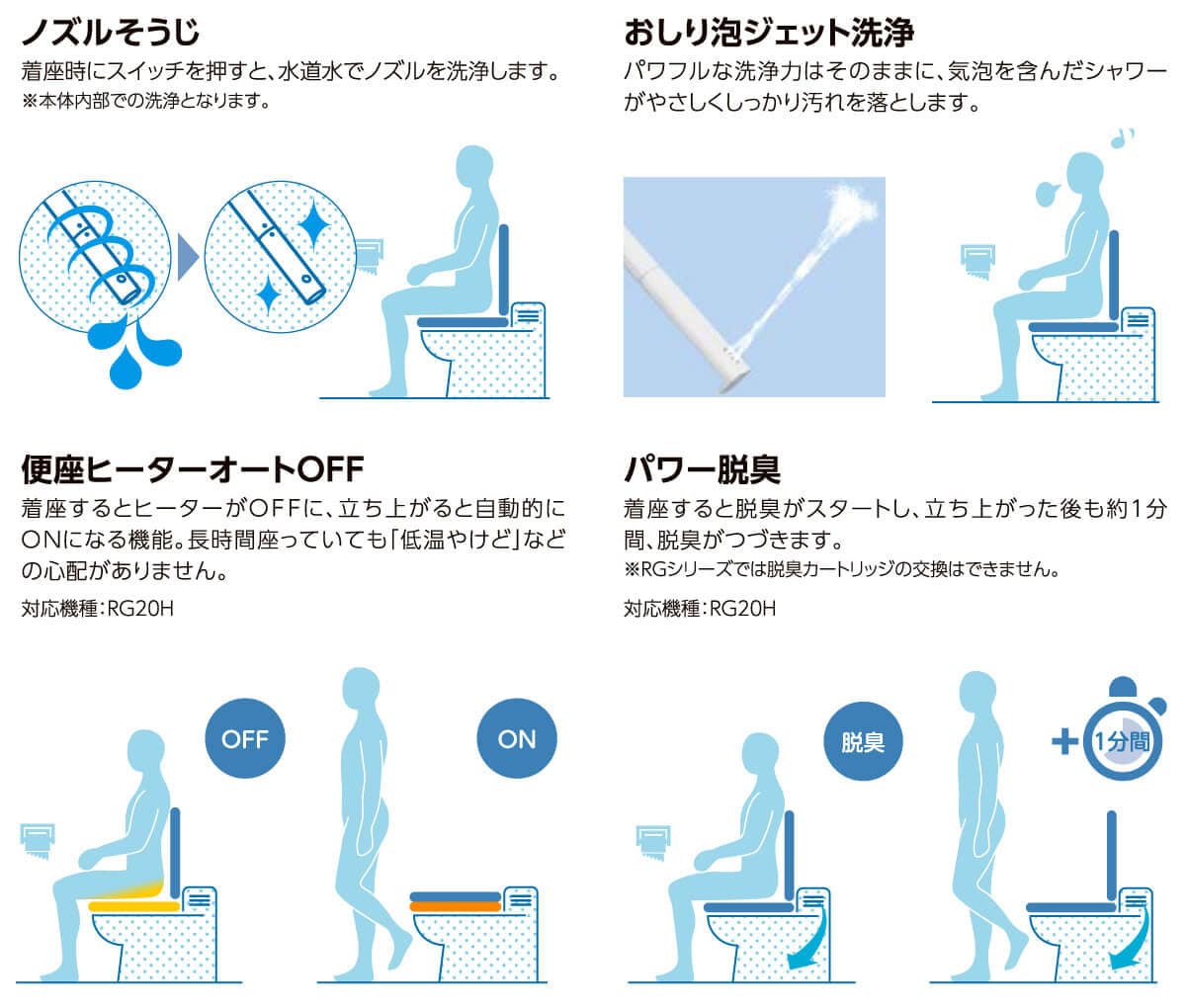 ノズルそうじ

着座時にスイッチを押すと、水道水でノズルを洗浄します。
※本体内部での洗浄となります。

おしり泡ジェット洗浄

パワフルな洗浄力はそのままに、気泡を含んだシャワーがやさしくしっかり汚れを落とします。

便座ヒーターオートOFF

着座するとヒーターがOFFに、立ち上がると自動的にONになる機能。長時間座っていても「低温やけど」などの心配がありません。

対応機種：RG20H

OFF

ON

パワー脱臭

着座すると脱臭がスタートし、立ち上がった後も約1分間、脱臭がつづきます。
※RGシリーズでは脱臭カートリッジの交換はできません。

対応機種：RG20H

脱臭

+ 1分間