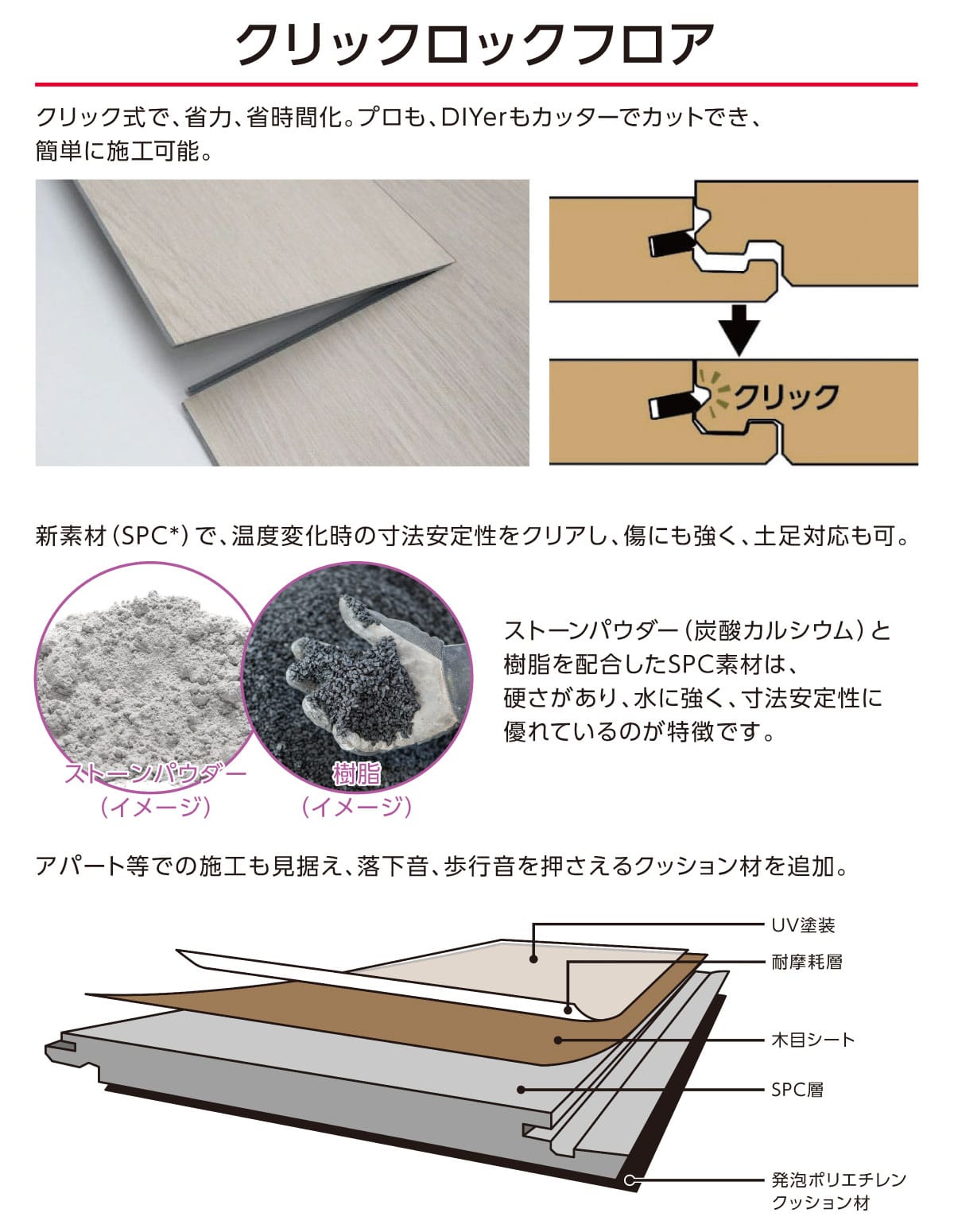 クリックロックフロア

クリック式で、省力、省時間化。プロも、DIYerもカッターでカットでき、簡単に施工可能。

クリック

新素材（SPC*）で、温度変化時の寸法安定性をクリアし、傷にも強く、土足対応も可。

ストーンパウダー
（イメージ）

樹脂
（イメージ）

ストーンパウダー（炭酸カルシウム）と樹脂を配合したSPC素材は、硬さがあり、水に強く、寸法安定性に優れているのが特徴です。

アパート等での施工も見据え、落下音、歩行音を押さえるクッション材を追加。

UV塗装
耐摩耗層
木目シート
SPC層
発泡ポリエチレン
クッション材