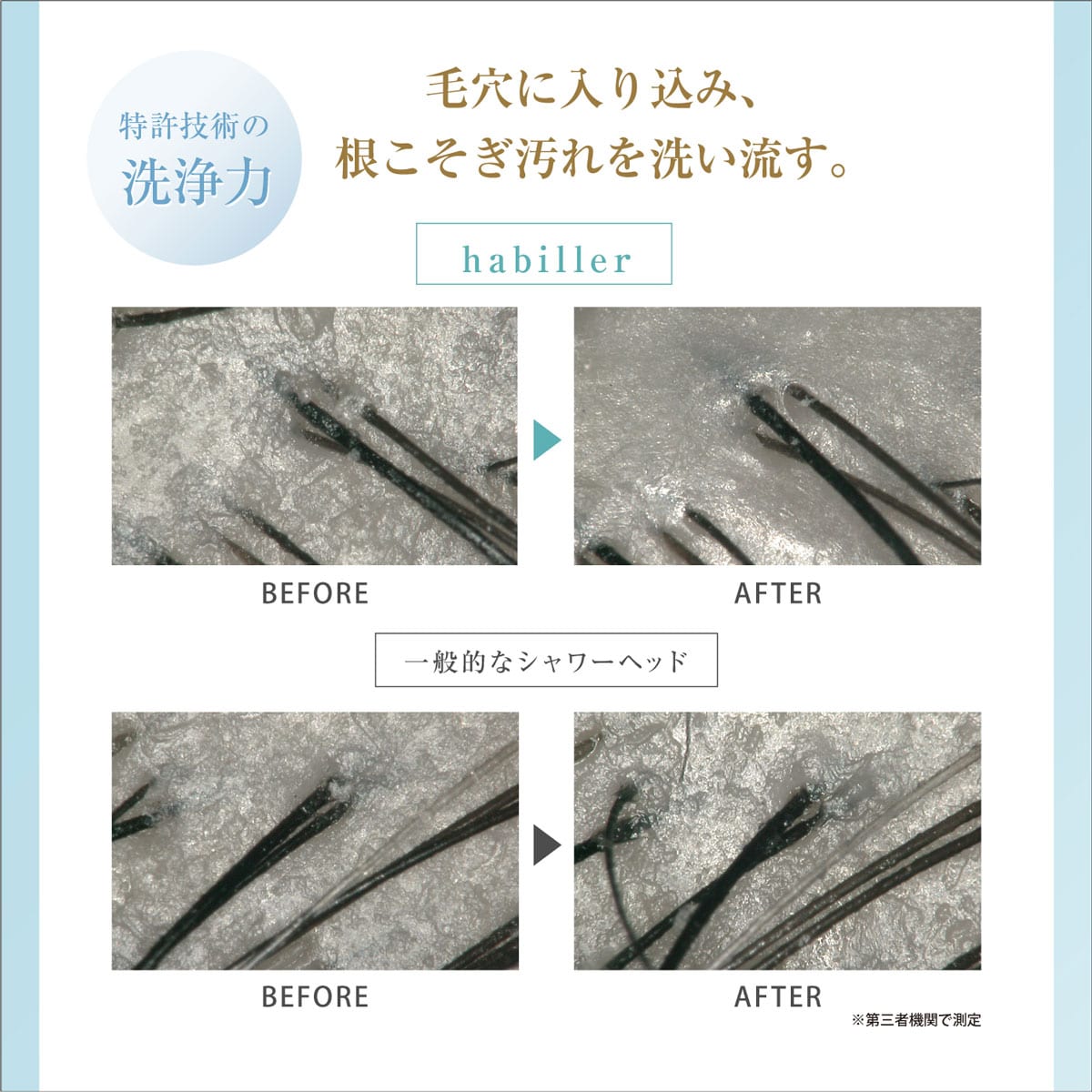 特許技術の
洗浄力

毛穴に入り込み、
根こそぎ汚れを洗い流す。

habiller

BEFORE

AFTER

一般的なシャワーヘッド

BEFORE

AFTER

※第三者機関で測定