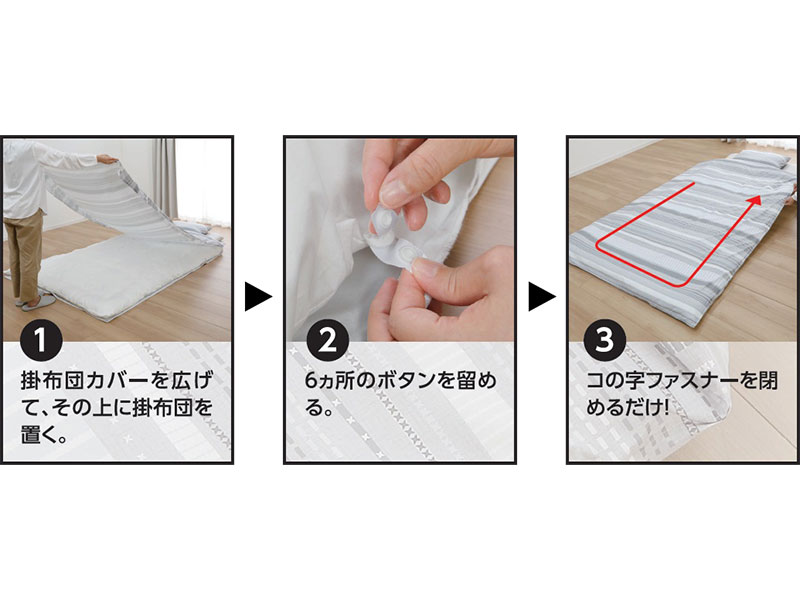 1
掛布団カバーを広げて、その上に掛布団を置く。

2
6ヵ所のボタンを留める。

3
コの字ファスナーを閉めるだけ!