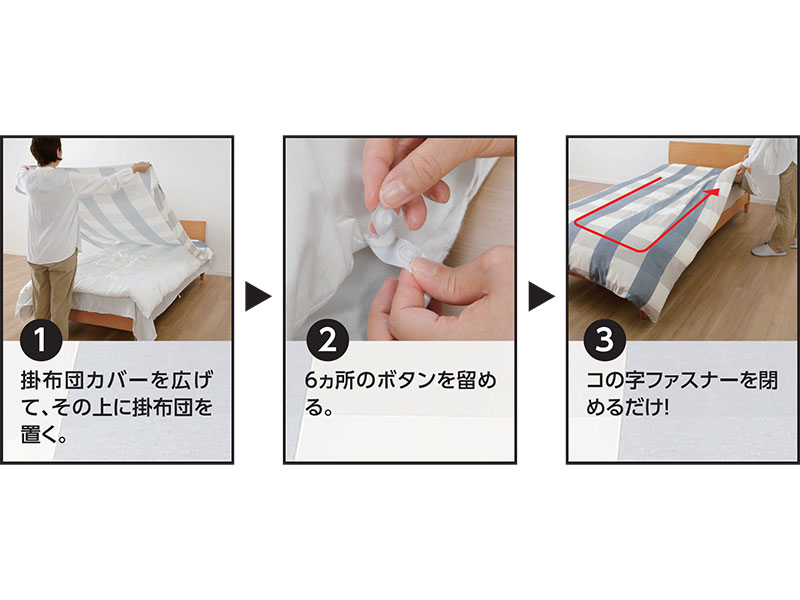 1
掛布団カバーを広げて、その上に掛布団を置く。

2
6ヵ所のボタンを留める。

3
コの字ファスナーを閉めるだけ!