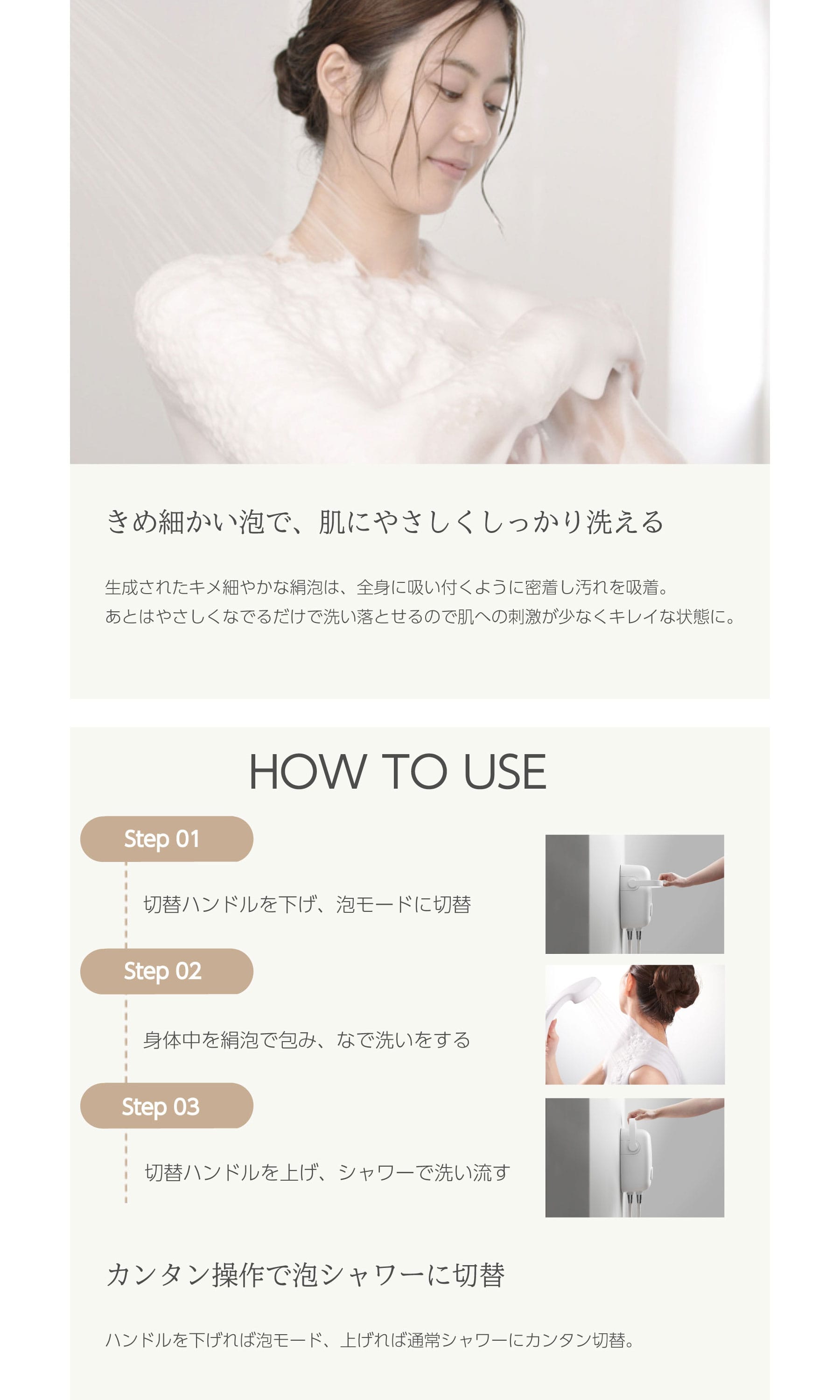 きめ細かい泡で、肌にやさしくしっかり洗える

生成されたキメ細やかな絹泡は、全身に吸い付くように密着し汚れを吸着。
あとはやさしくなでるだけで洗い落とせるので肌への刺激が少なくキレイな状態に。

HOW TO USE

Step 01

切替ハンドルを下げ、泡モードに切替

Step 02

身体中を絹泡で包み、なで洗いをする

Step 03

切替ハンドルを上げ、シャワーで洗い流す

カンタン操作で泡シャワーに切替

ハンドルを下げれば泡モード、上げれば通常シャワーにカンタン切替。