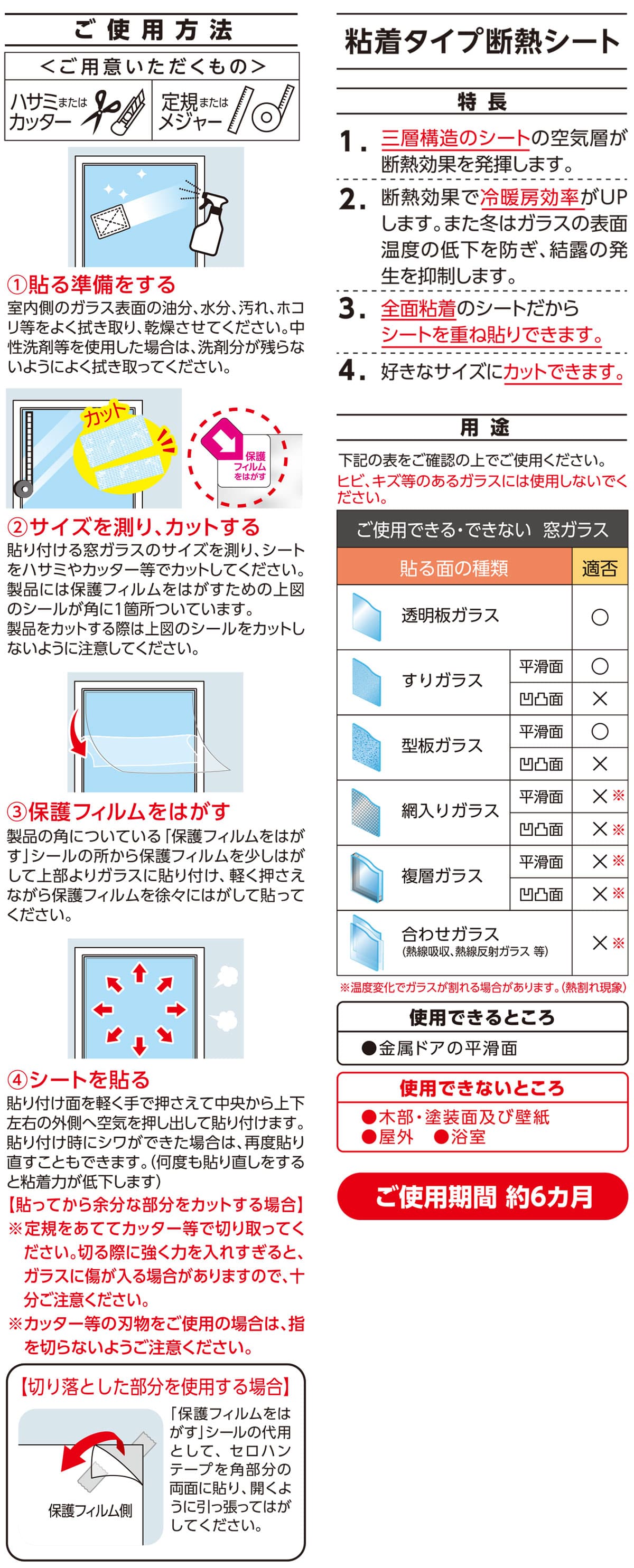 ご使用方法

＜ご用意いただくもの＞

ハサミまたはカッター

定規またはメジャー

①貼る準備をする

室内側のガラス表面の油分、水分、汚れ、ホコリ等をよく拭き取り、乾燥させてください。中性洗剤等を使用した場合は、洗剤分が残らないようによく拭き取ってください。

カット

保護フィルムをはがす

②サイズを測り、カットする

貼り付ける窓ガラスのサイズを測り、シートをハサミやカッター等でカットしてください。製品には保護フィルムをはがすための上図のシールが角に1箇所ついています。
製品をカットする際は上図のシールをカットしないように注意してください。

③保護フィルムをはがす

製品の角についている「保護フィルムをはがす」シールの所から保護フィルムを少しはがして上部よりガラスに貼り付け、軽く押さえながら保護フィルムを徐々にはがして貼ってください。

④シートを貼る

貼り付け面を軽く手で押さえて中央から上下左右の外側へ空気を押し出して貼り付けます。貼り付け時にシワができた場合は、再度貼り直すこともできます。(何度も貼り直しをすると粘着力が低下します)
【貼ってから余分な部分をカットする場合】
※定規をあててカッター等で切り取ってください。切る際に強く力を入れすぎると、ガラスに傷が入る場合がありますので、十分ご注意ください。
※カッター等の刃物をご使用の場合は、指を切らないようご注意ください。

【切り落とした部分を使用する場合】

保護フィルム側

「保護フィルムをはがす」シールの代用として、セロハンテープを角部分の両面に貼り、開くように引っ張ってはがしてください。

粘着タイプ断熱シート

特長

1. 三層構造のシートの空気層が断熱効果を発揮します。
2. 断熱効果で冷暖房効率がUPします。また冬はガラスの表面温度の低下を防ぎ、結露の発生を抑制します。
3. 全面粘着のシートだからシートを重ね貼りできます。
4. 好きなサイズにカットできます。

用途

下記の表をご確認の上でご使用ください。
ヒビ、キズ等のあるガラスには使用しないでください。

ご使用できる・できない 窓ガラス

| 貼る面の種類 | | 適否 |
|---|---|---|
| 透明板ガラス | | ○ |
| すりガラス | 平滑面 | ○ |
| | 凹凸面 | × |
| 型板ガラス | 平滑面 | ○ |
| | 凹凸面 | × |
| 網入りガラス | 平滑面 | ×※ |
| | 凹凸面 | ×※ |
| 複層ガラス | 平滑面 | ×※ |
| | 凹凸面 | ×※ |
| 合わせガラス (熱線吸収、熱線反射ガラス 等) | | ×※ |

※温度変化でガラスが割れる場合があります。(熱割れ現象)

使用できるところ
●金属ドアの平滑面

使用できないところ
●木部・塗装面及び壁紙
●屋外 ●浴室

ご使用期間 約6カ月