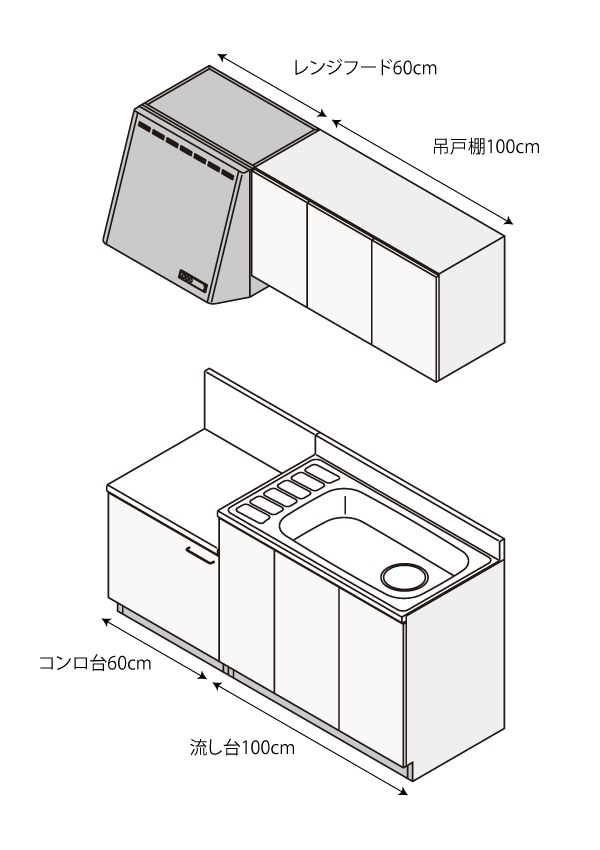 レンジフード60cm

吊戸棚100cm

コンロ台60cm

流し台100cm