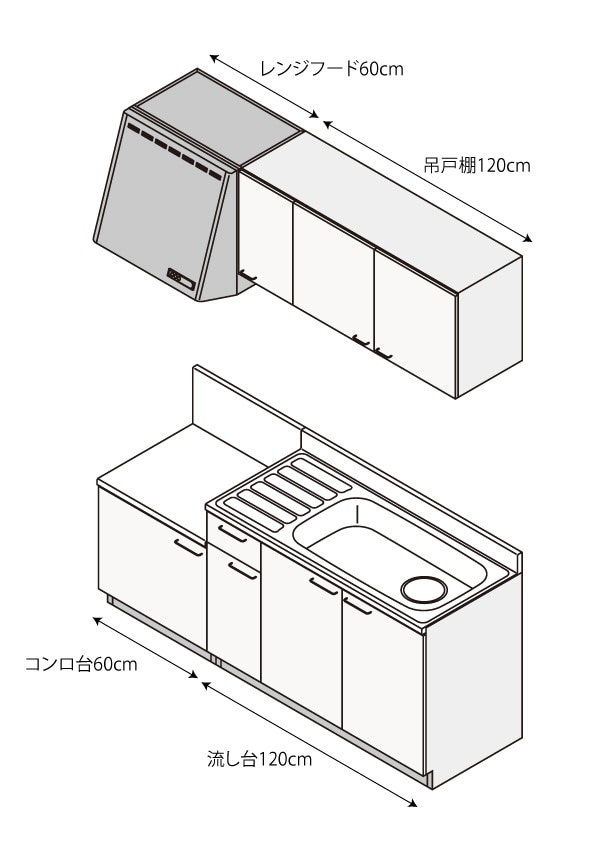 レンジフード60cm

吊戸棚120cm

コンロ台60cm

流し台120cm