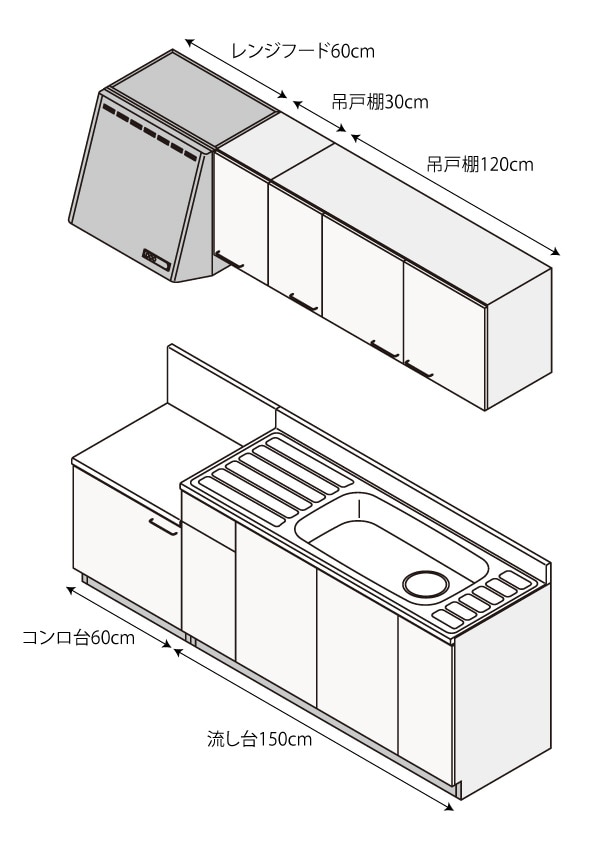 レンジフード60cm

吊戸棚30cm

吊戸棚120cm

コンロ台60cm

流し台150cm