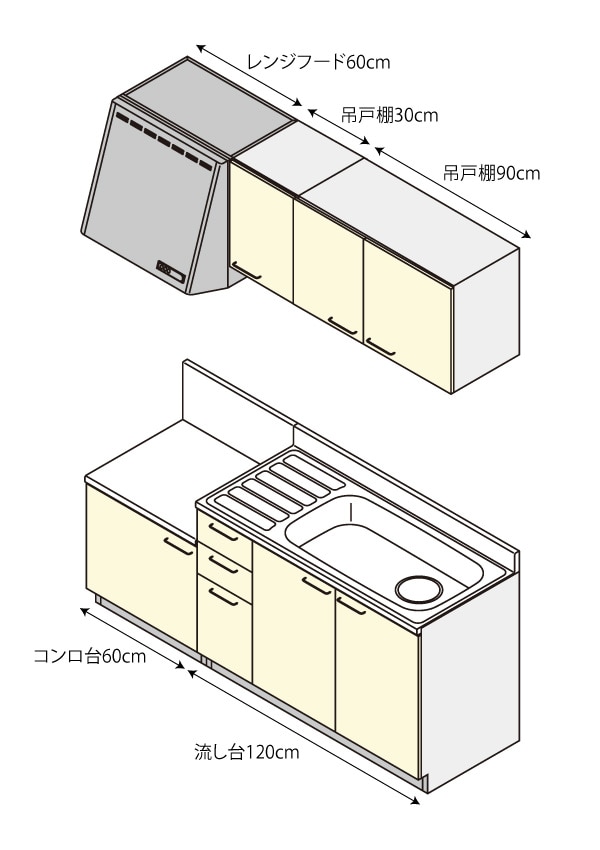 レンジフード60cm

吊戸棚30cm

吊戸棚90cm

コンロ台60cm

流し台120cm