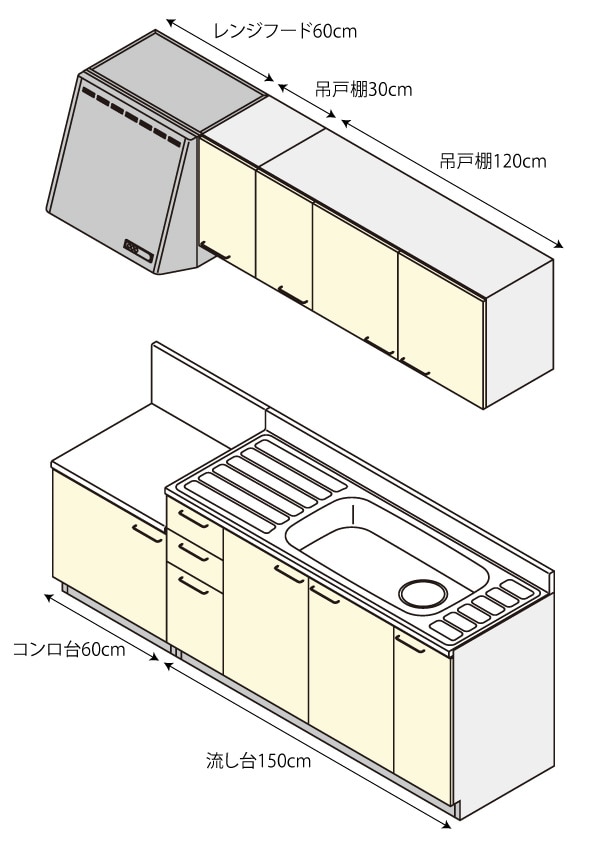 レンジフード60cm
吊戸棚30cm
吊戸棚120cm
コンロ台60cm
流し台150cm