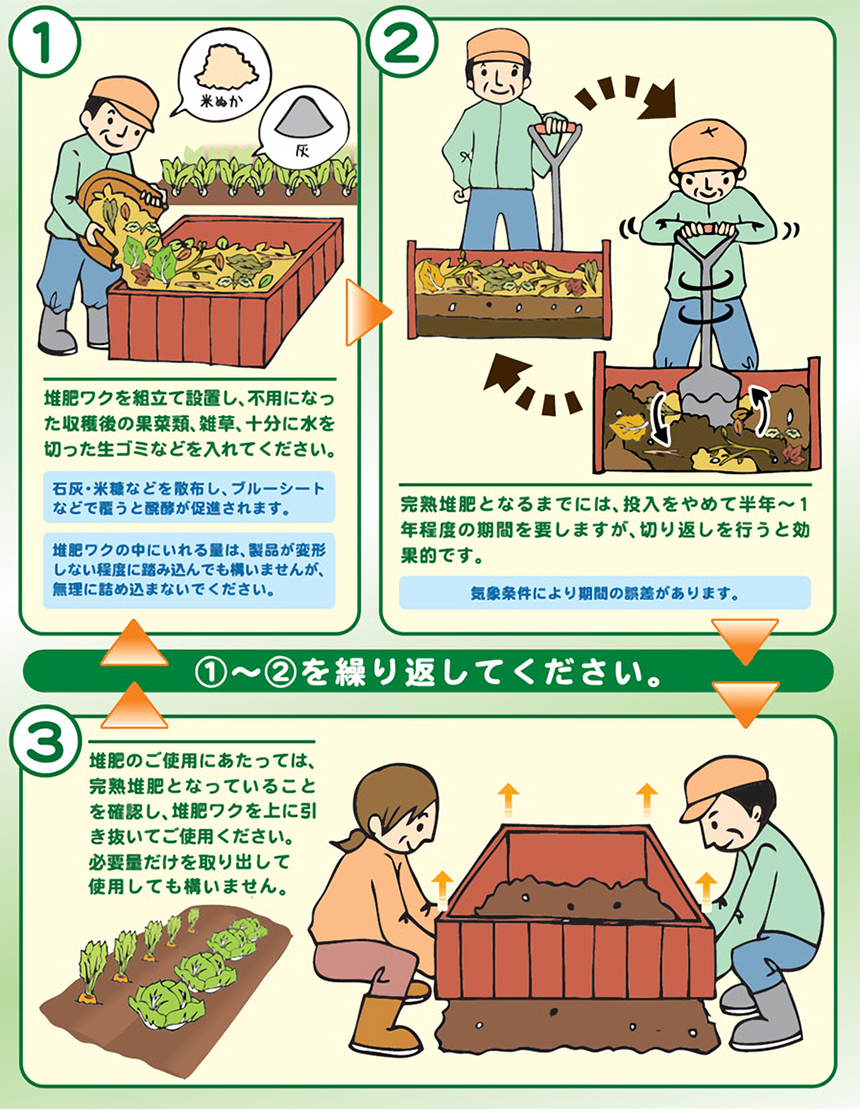 1

米ぬか

灰

堆肥ワクを組立て設置し、不用になった収穫後の果菜類、雑草、十分に水を切った生ゴミなどを入れてください。

石灰・米糠などを散布し、ブルーシートなどで覆うと醗酵が促進されます。

堆肥ワクの中にいれる量は、製品が変形しない程度に踏み込んでも構いませんが、無理に詰め込まないでください。

2

完熟堆肥となるまでには、投入をやめて半年～1年程度の期間を要しますが、切り返しを行うと効果的です。

気象条件により期間の誤差があります。

①～②を繰り返してください。

3

堆肥のご使用にあたっては、完熟堆肥となっていることを確認し、堆肥ワクを上に引き抜いてご使用ください。必要量だけを取り出して使用しても構いません。