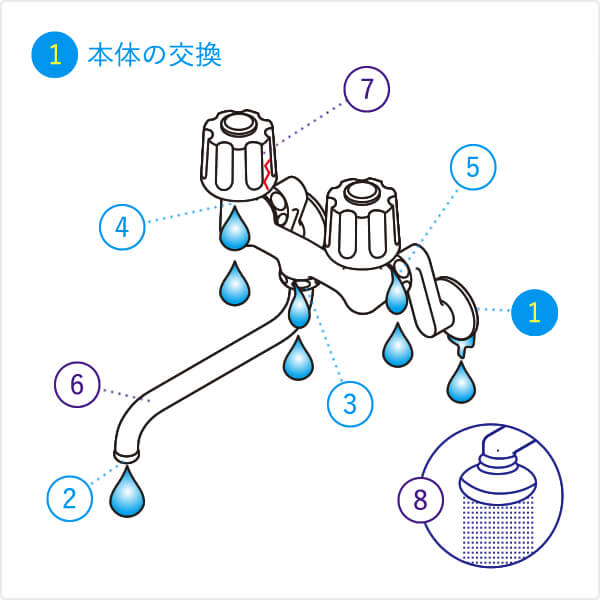 1 本体の交換

7

5

4

1

6

3

2

8