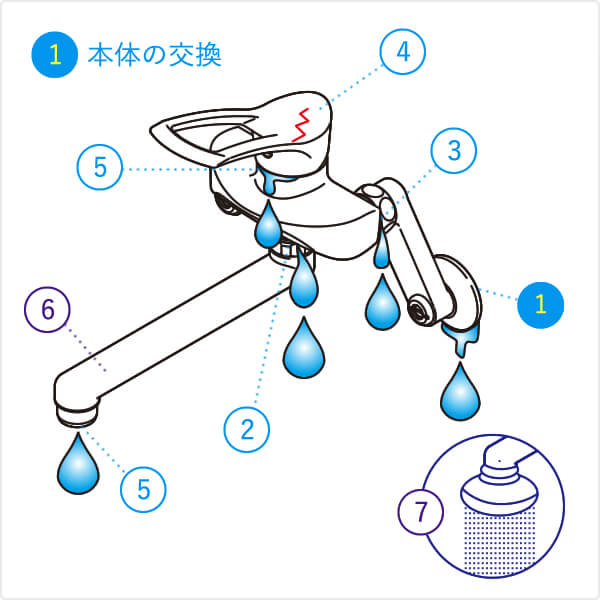 1 本体の交換

4

5

3

6

1

2

5

7