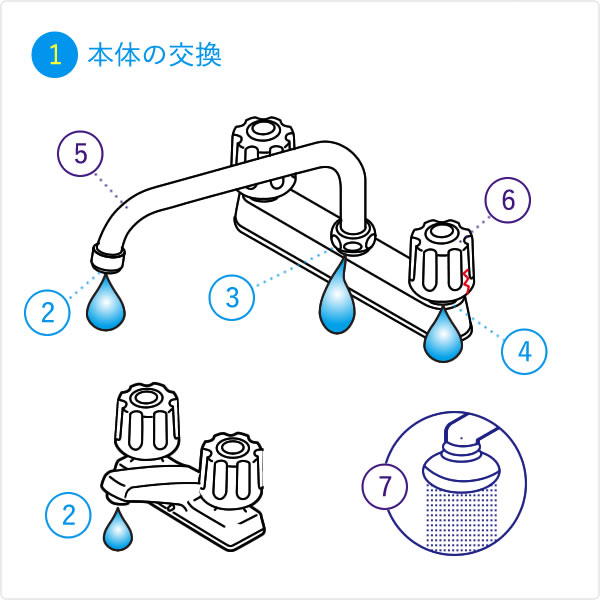 1 本体の交換

5

6

2

3

4

2

7