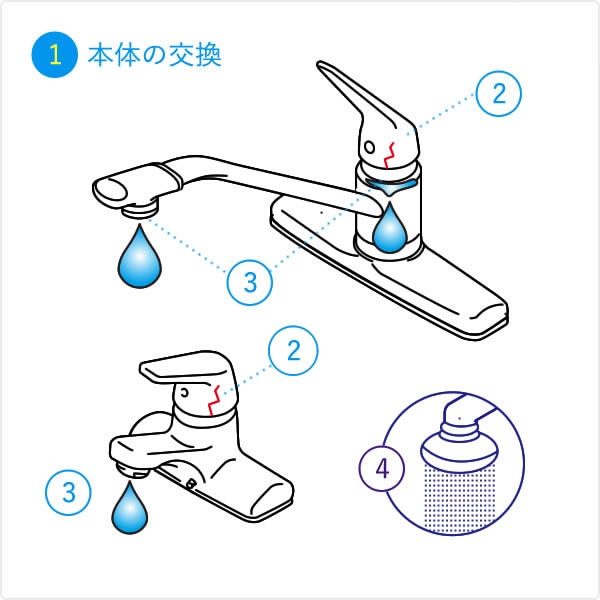 1 本体の交換

2

3

2

3

4