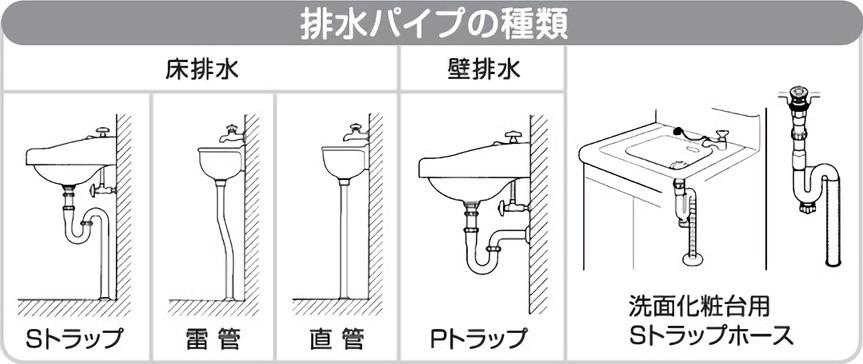 排水パイプの種類

床排水

壁排水

Sトラップ

雷 管

直 管

Pトラップ

洗面化粧台用
Sトラップホース