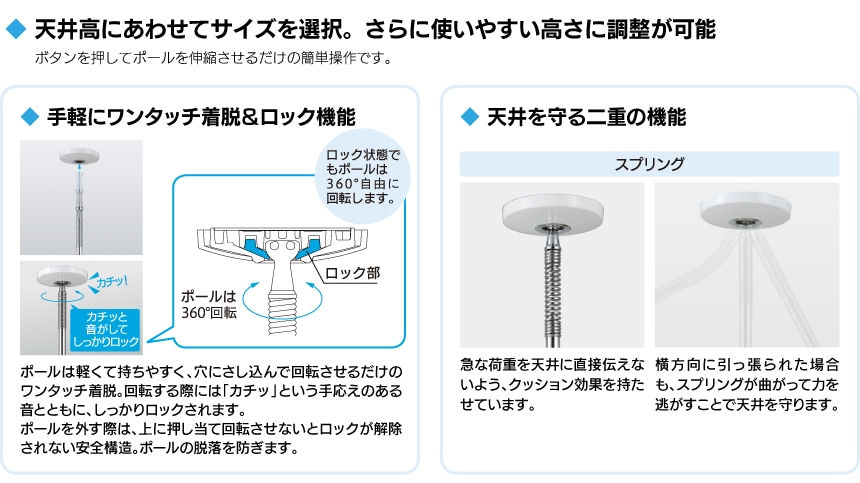 ◆ 天井高にあわせてサイズを選択。さらに使いやすい高さに調整が可能

ボタンを押してポールを伸縮させるだけの簡単操作です。

◆ 手軽にワンタッチ着脱＆ロック機能

カチッ!

カチッと音がしてしっかりロック

ロック状態でもポールは360°自由に回転します。

ロック部

ポールは360°回転

ポールは軽くて持ちやすく、穴にさし込んで回転させるだけのワンタッチ着脱。回転する際には「カチッ」という手応えのある音とともに、しっかりロックされます。
ポールを外す際は、上に押し当て回転させないとロックが解除されない安全構造。ポールの脱落を防ぎます。

◆ 天井を守る二重の機能

スプリング

急な荷重を天井に直接伝えないよう、クッション効果を持たせています。

横方向に引っ張られた場合も、スプリングが曲がって力を逃がすことで天井を守ります。