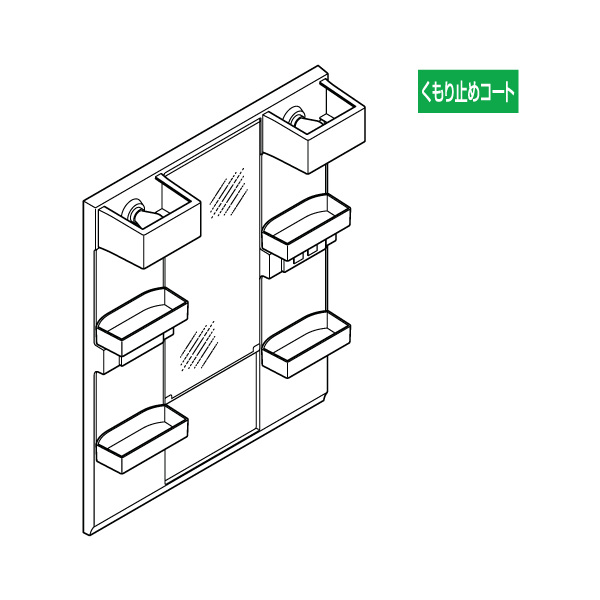 くもり止めコート