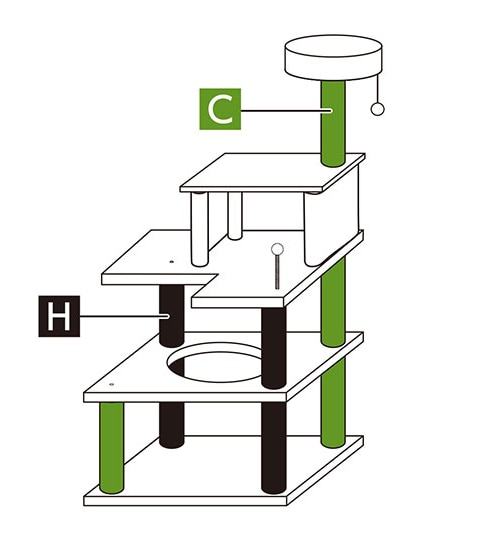 C

H